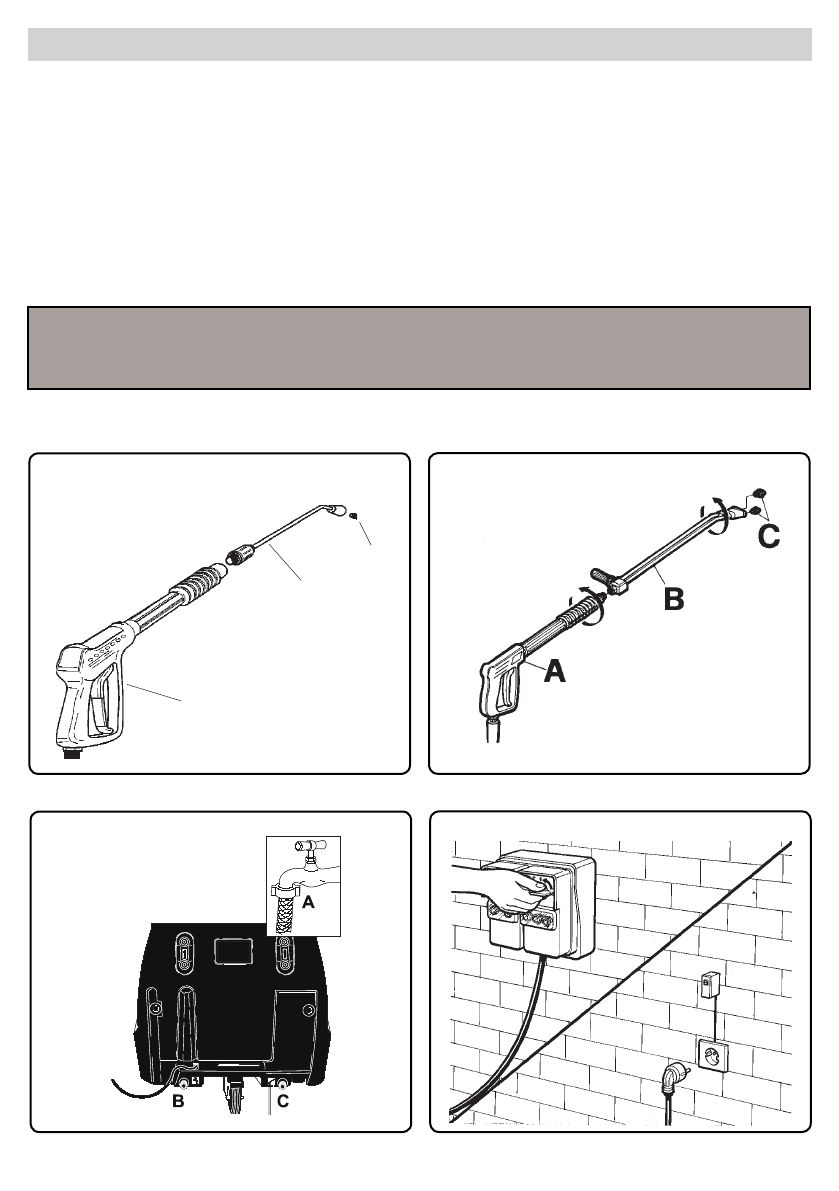 C

B

A

A

B C