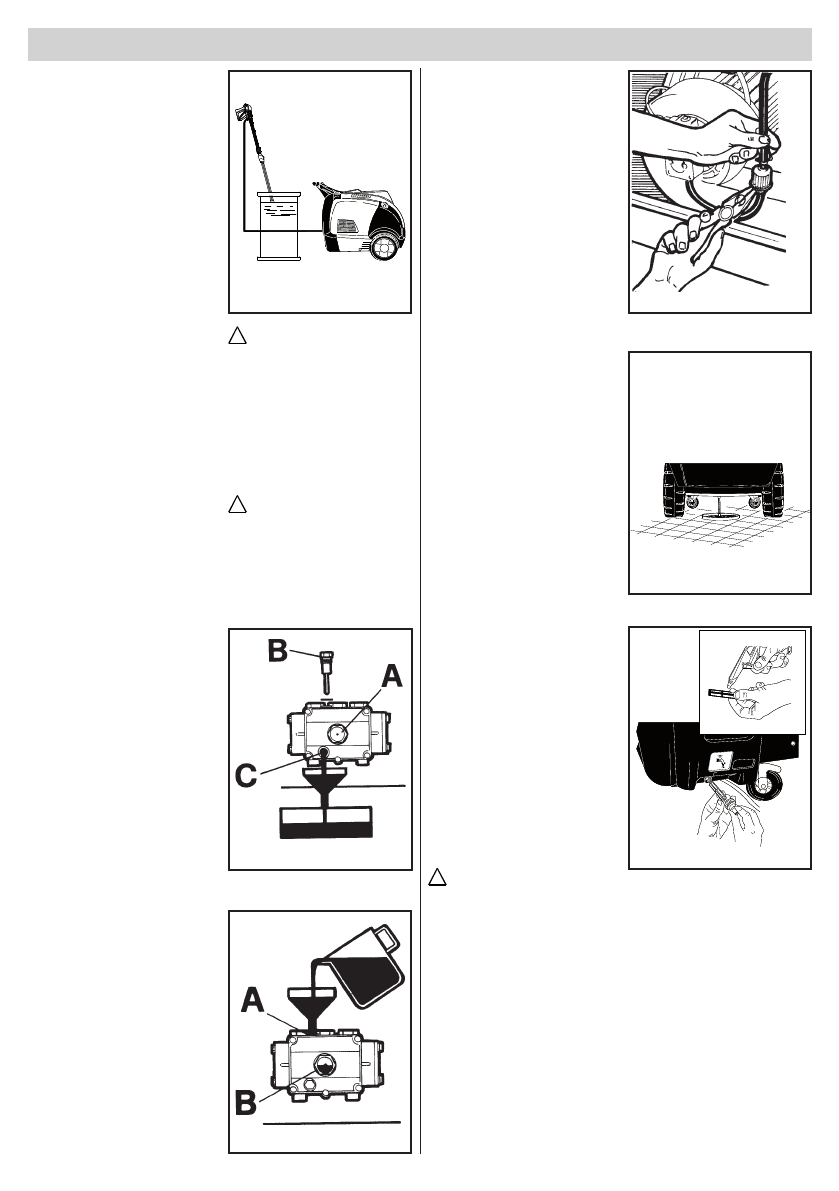 B

A

C

A

B