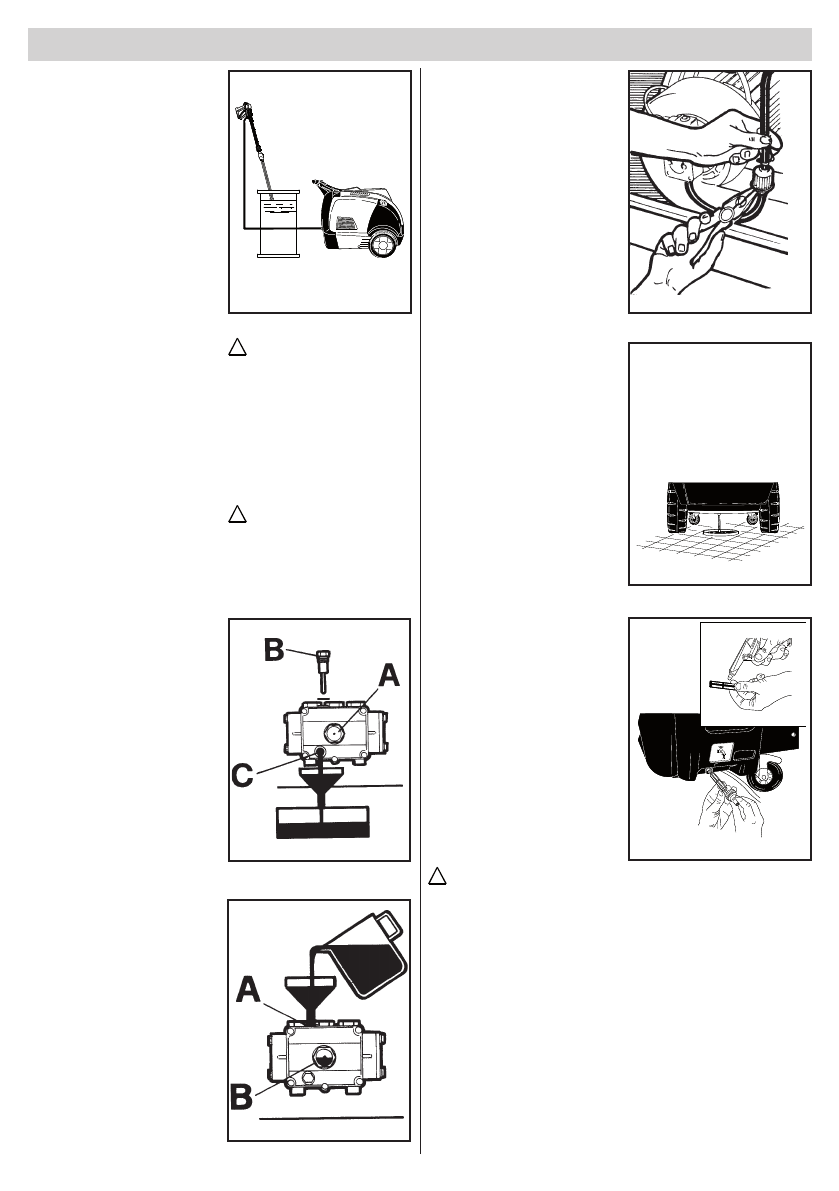 B
A
C

A
B