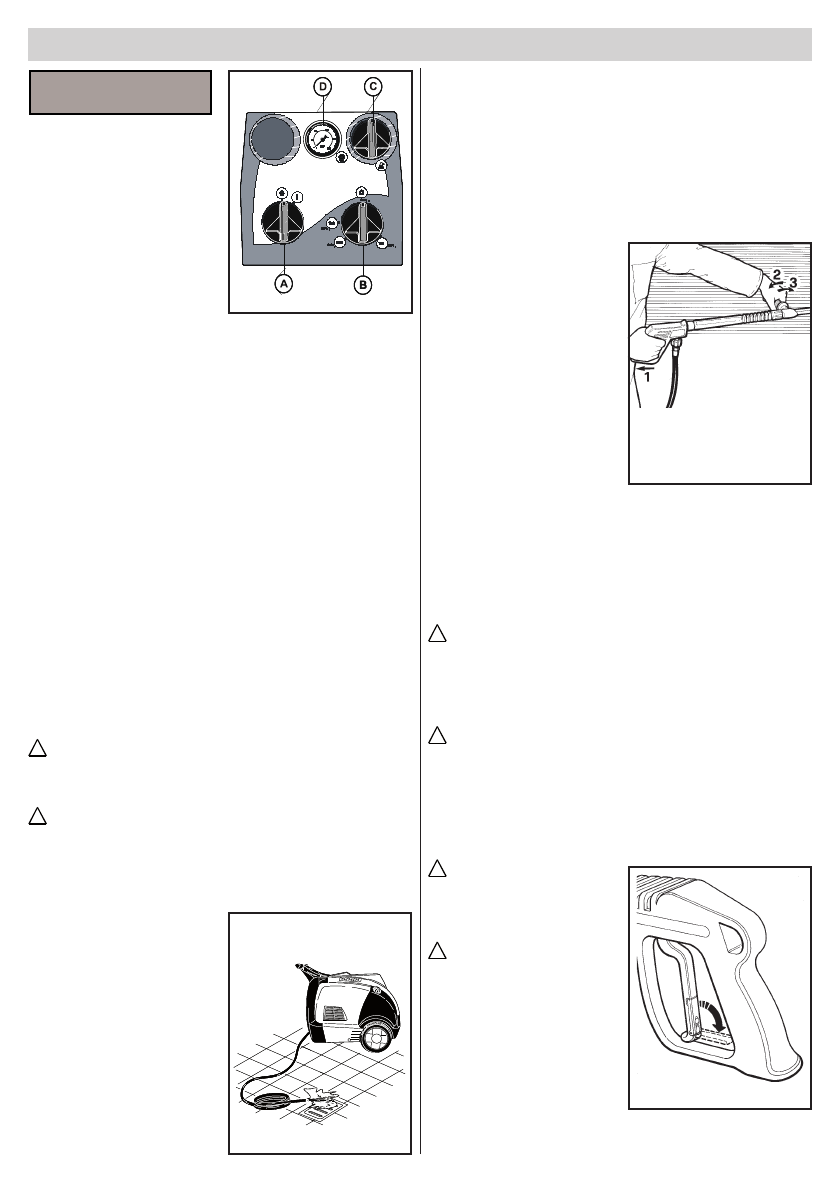 D

C

A

B

2

3

1