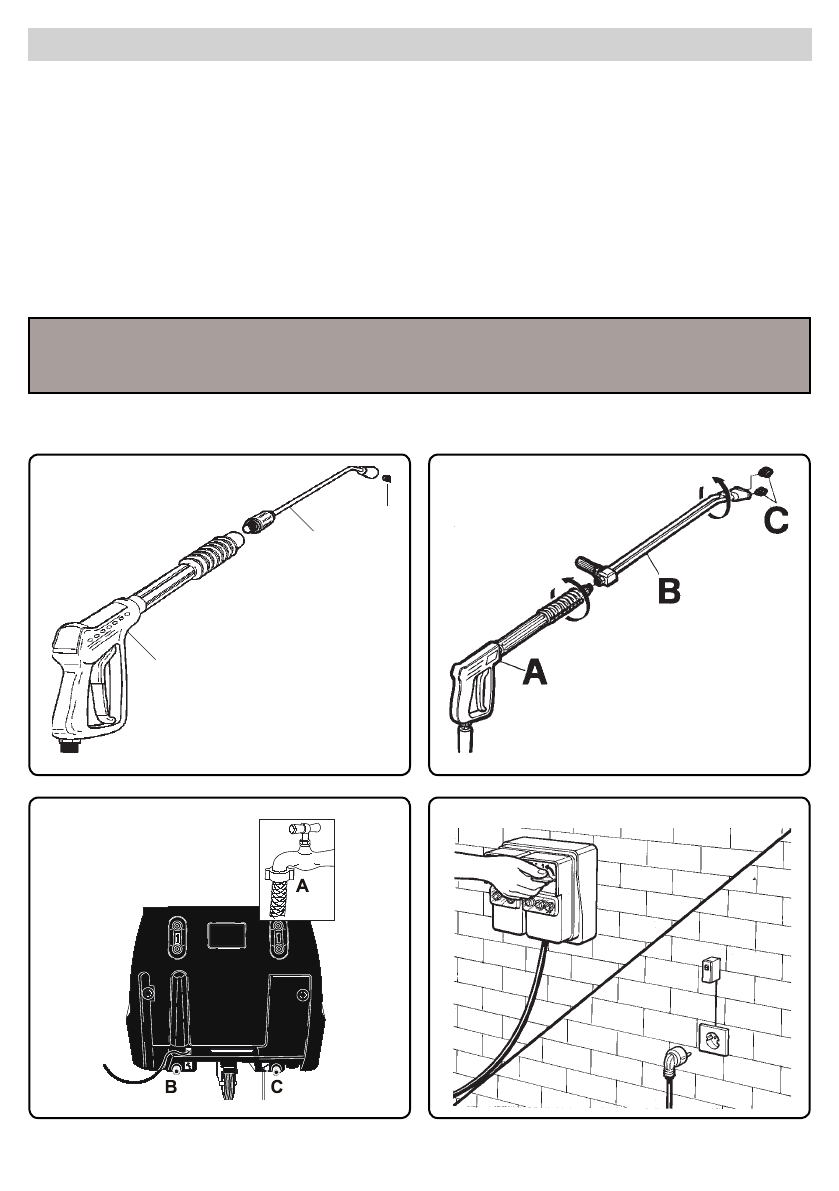 C

B

A

A

B

C