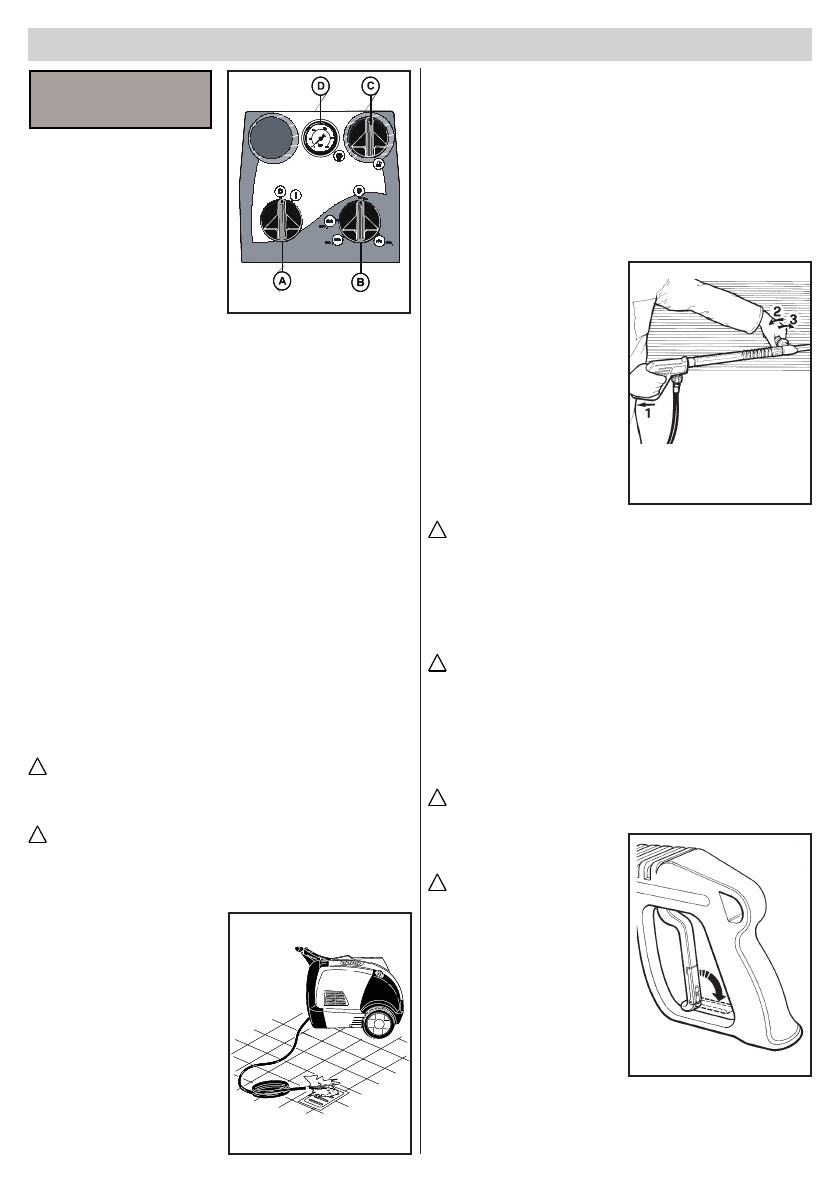 D C

A B

2 3

1