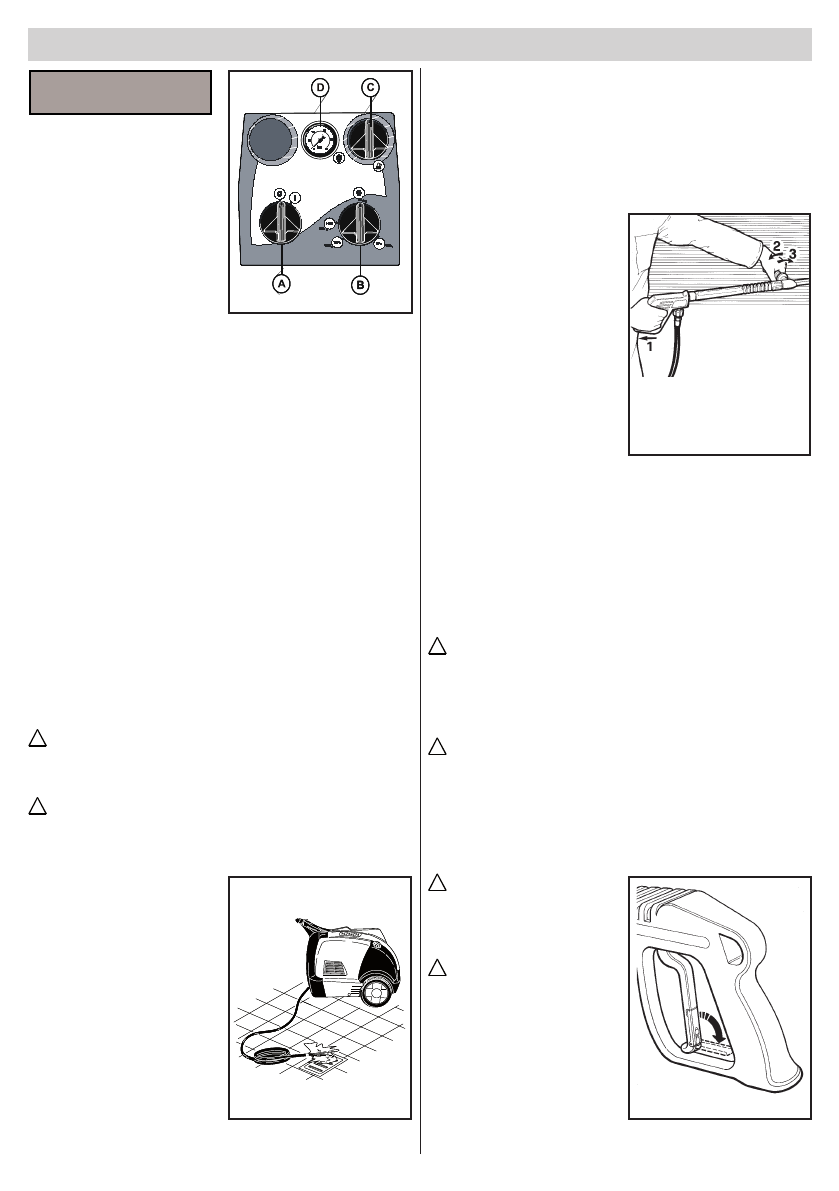 D
C
A
B
2
3
1