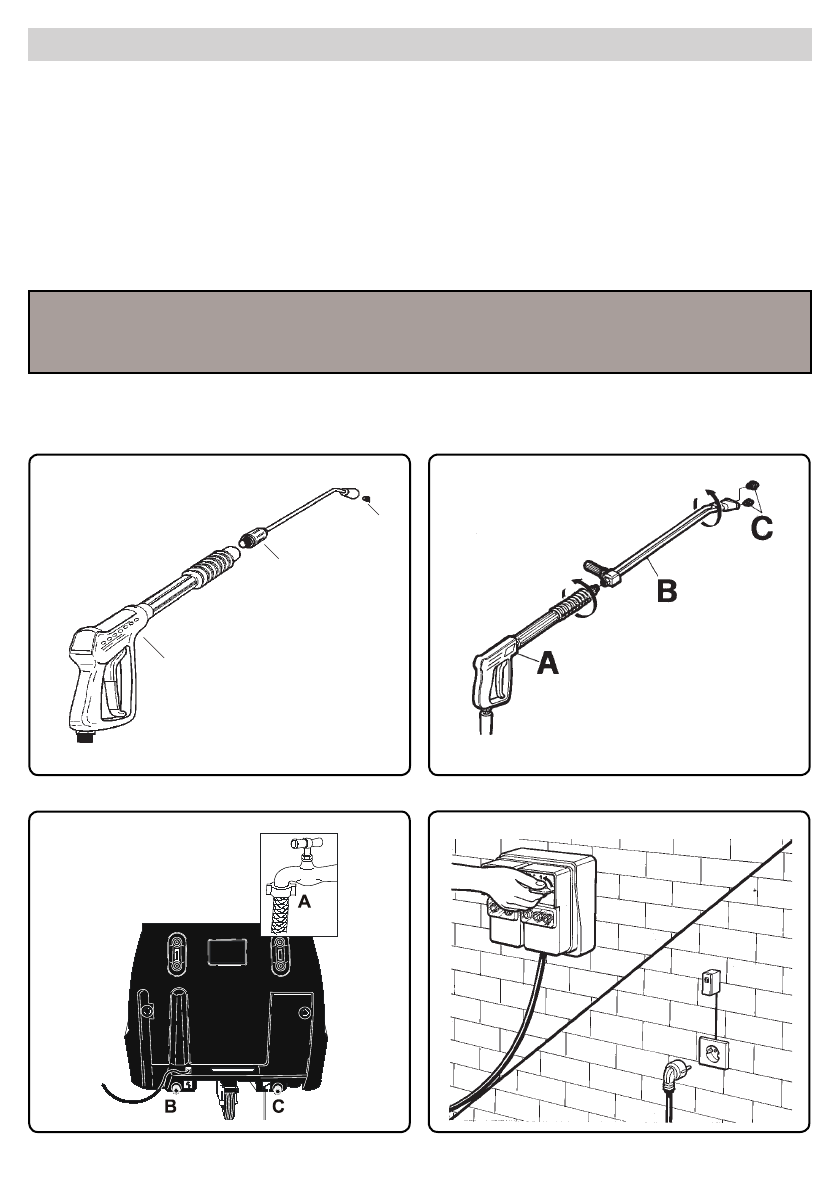 C

B

A

A

B

C