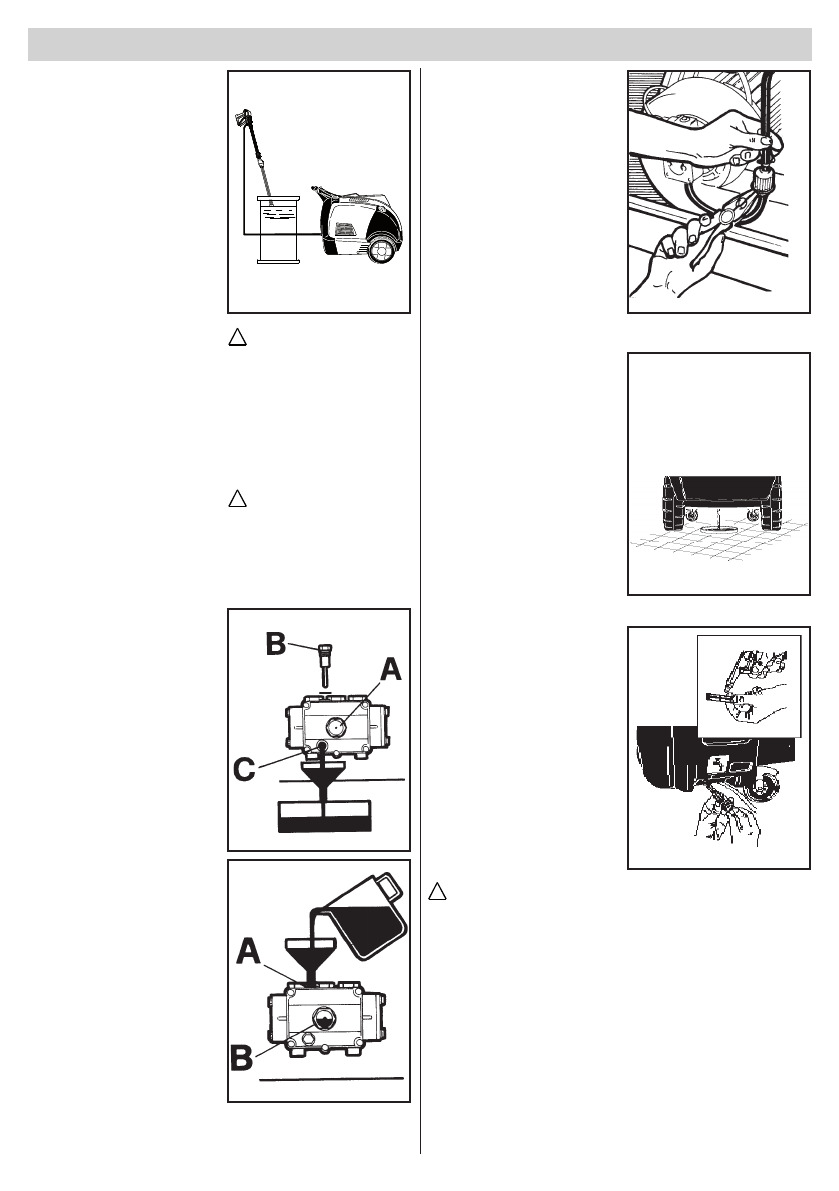 B
A
C
A
B