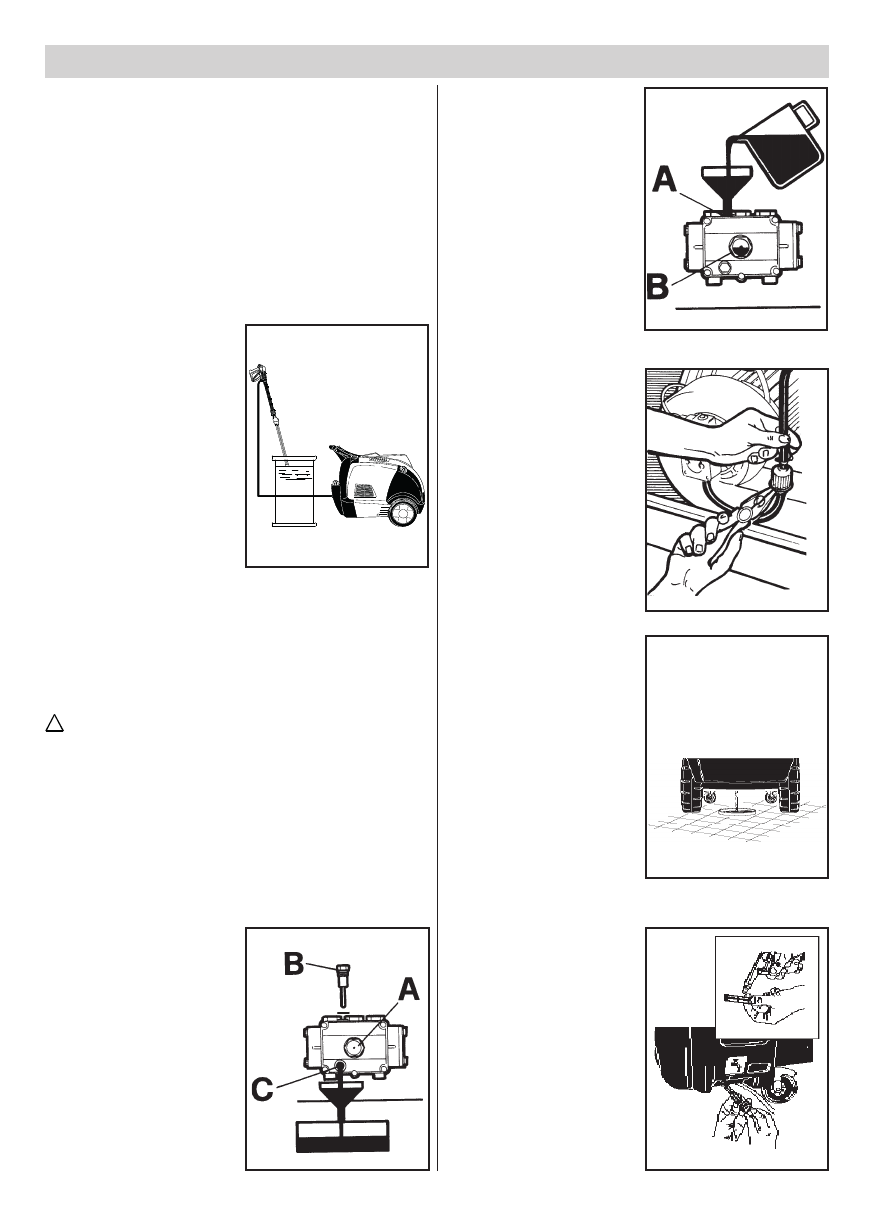 A

B

B

A

C