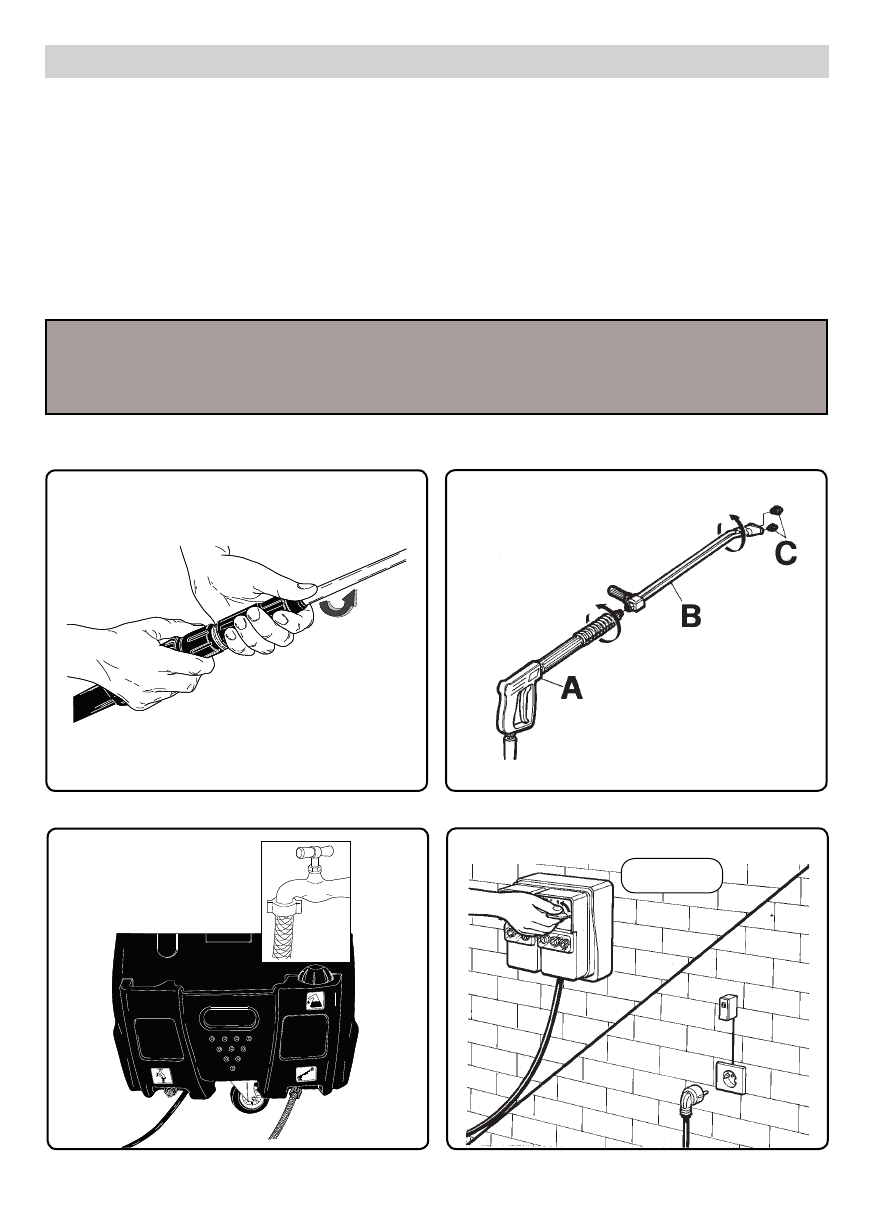 C

B

A