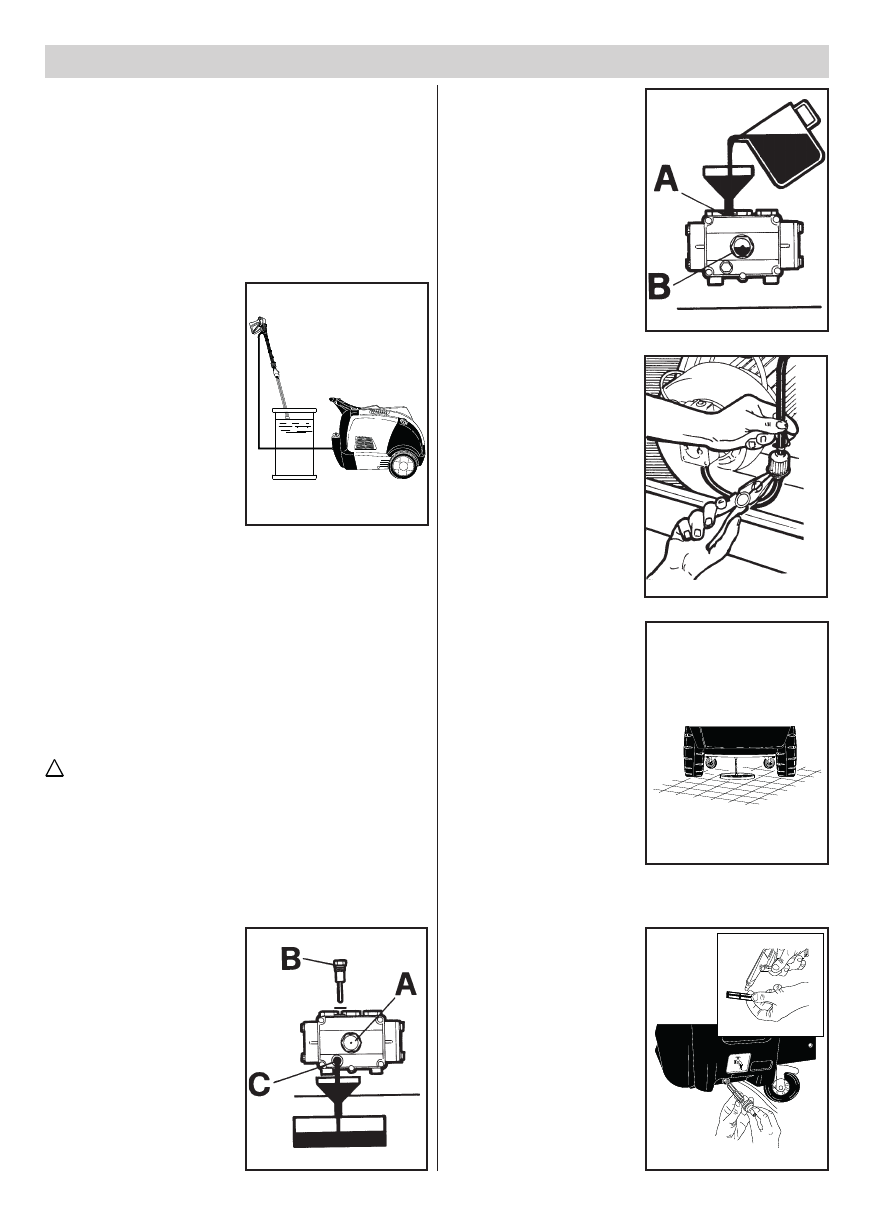 A

B

B

A

C