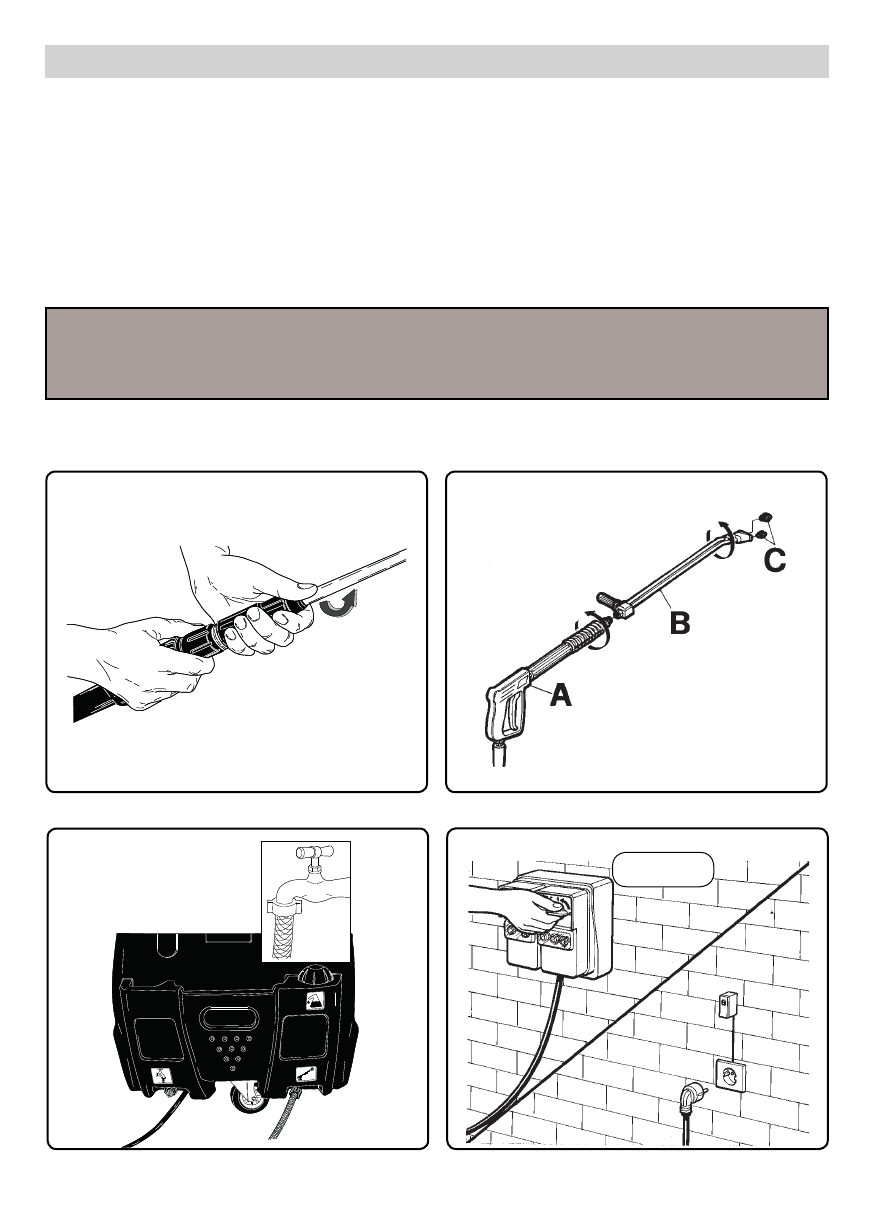 C

B

A