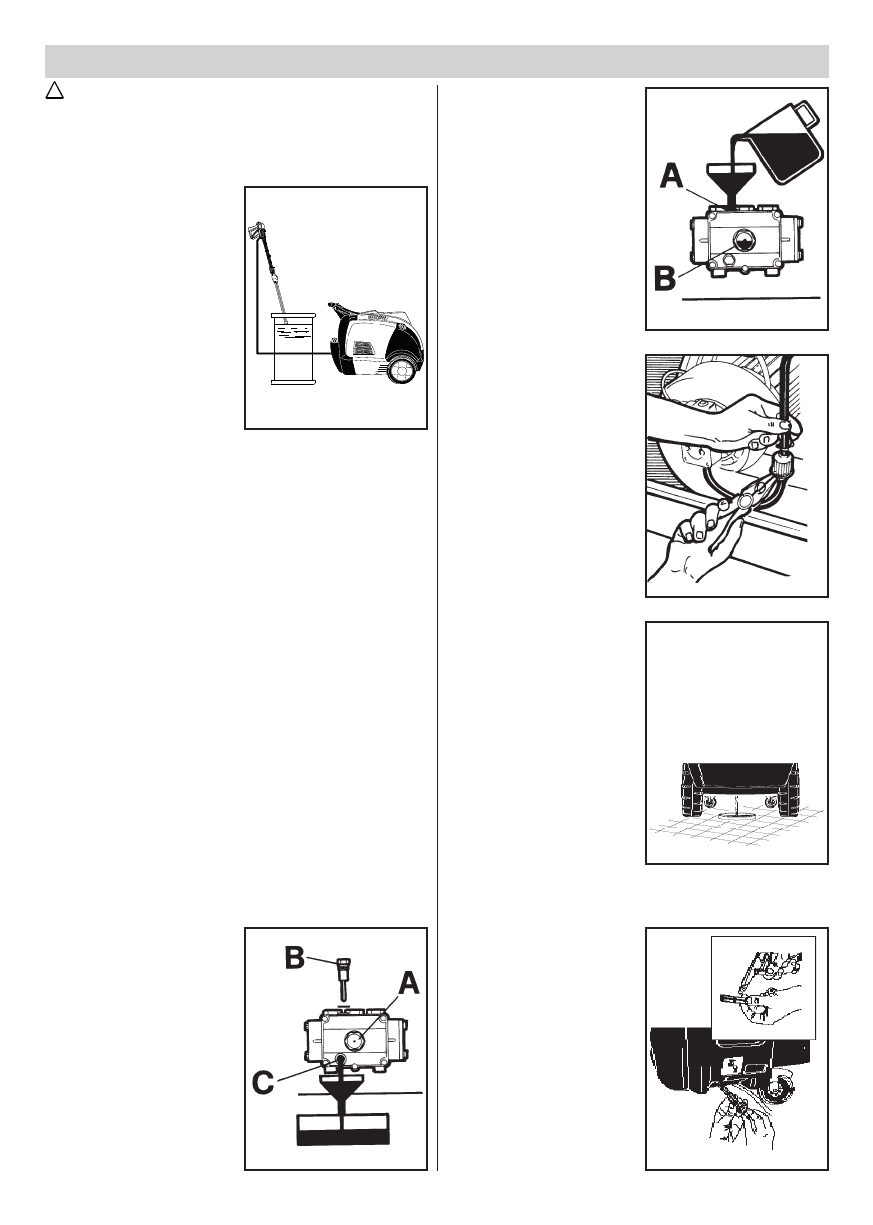 A

B

B

A

C