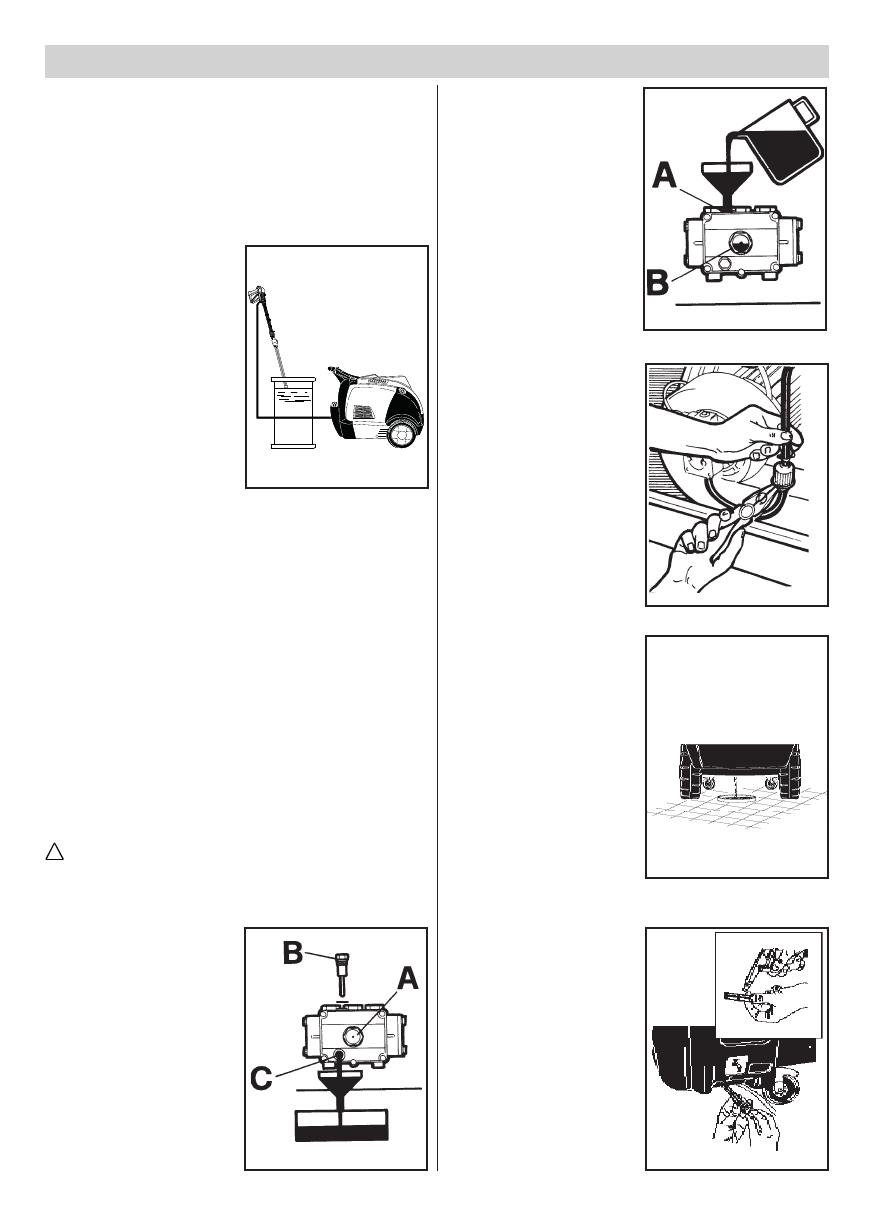 A
B
B
A
C