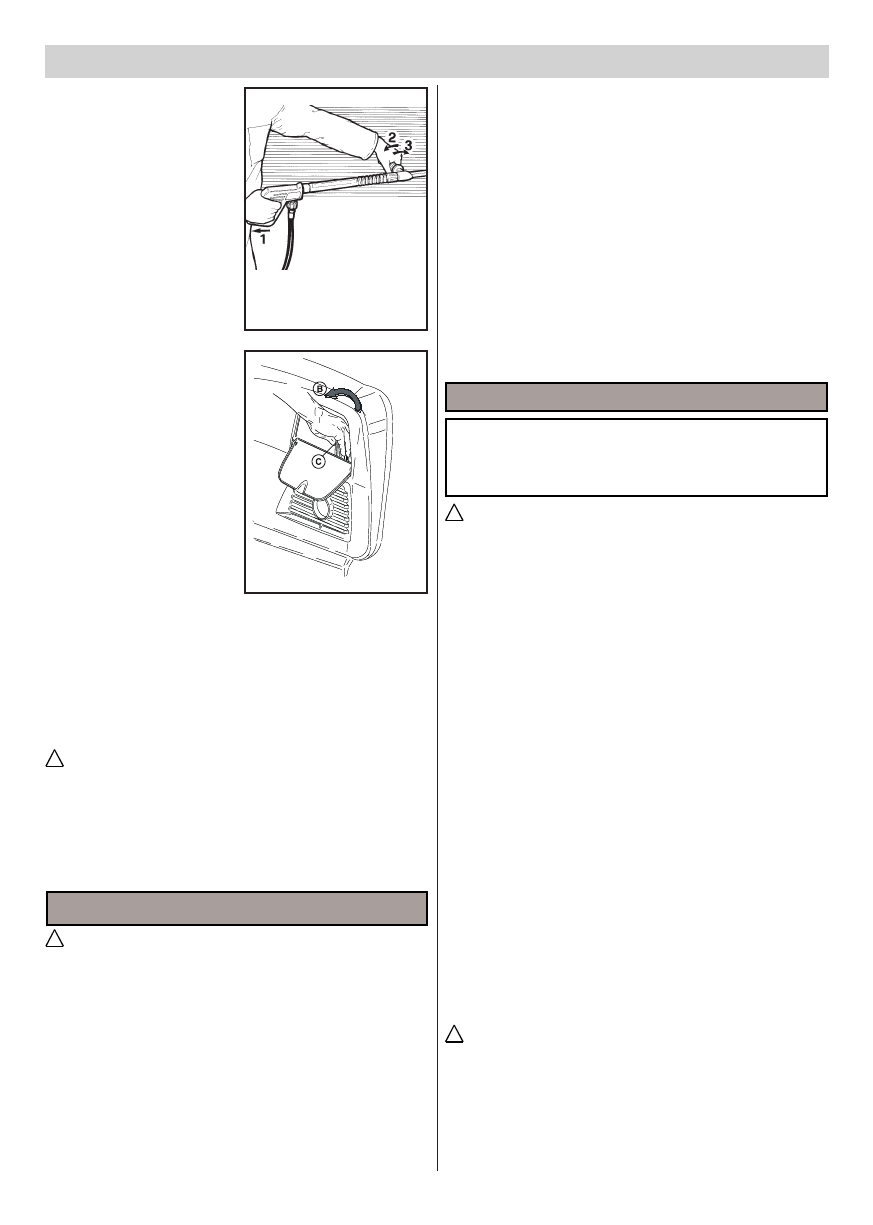 2
3
1

B
C