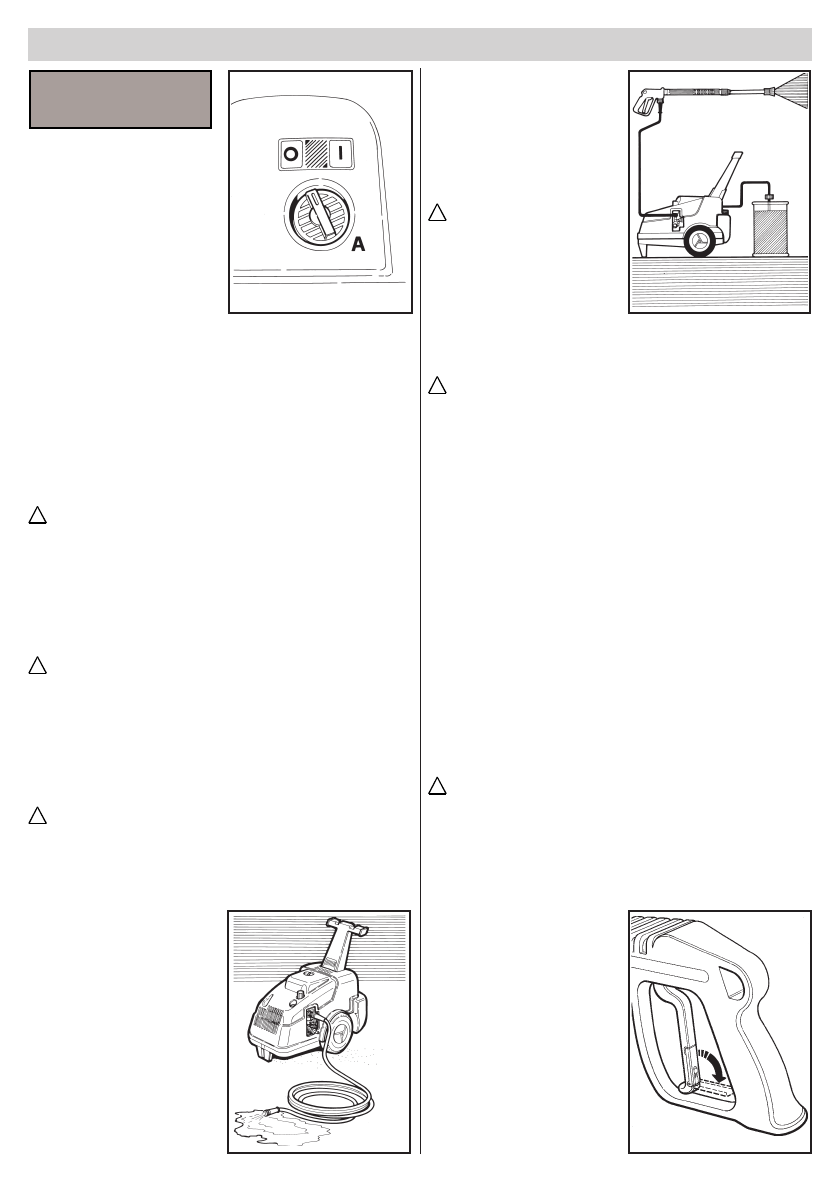 O I

A