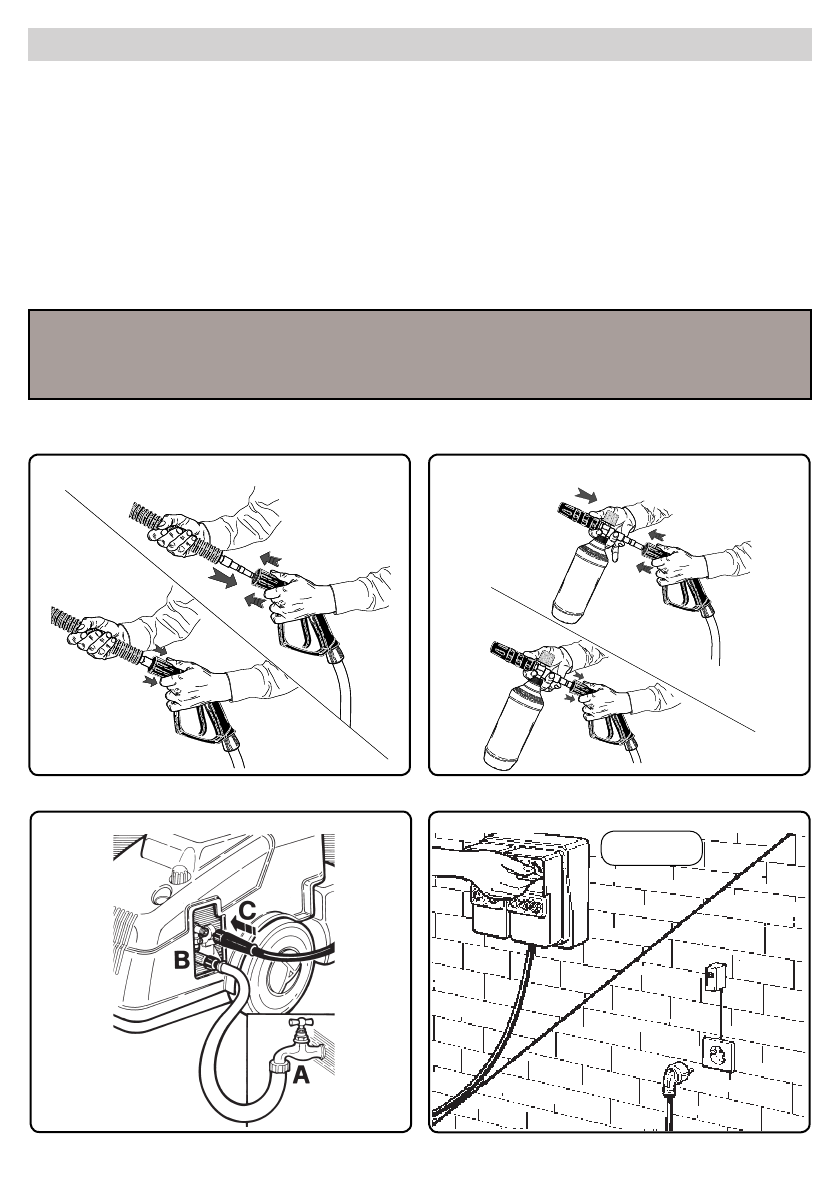 C
B
A