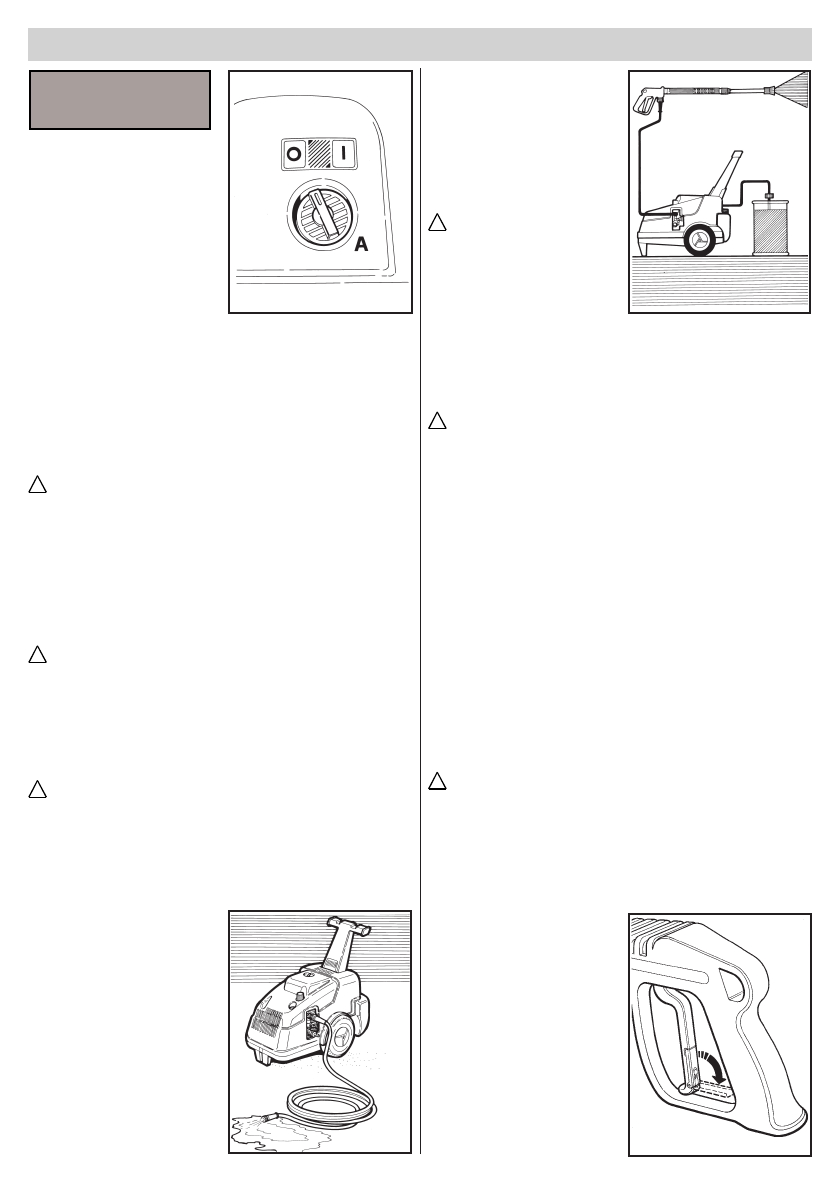 O I

A