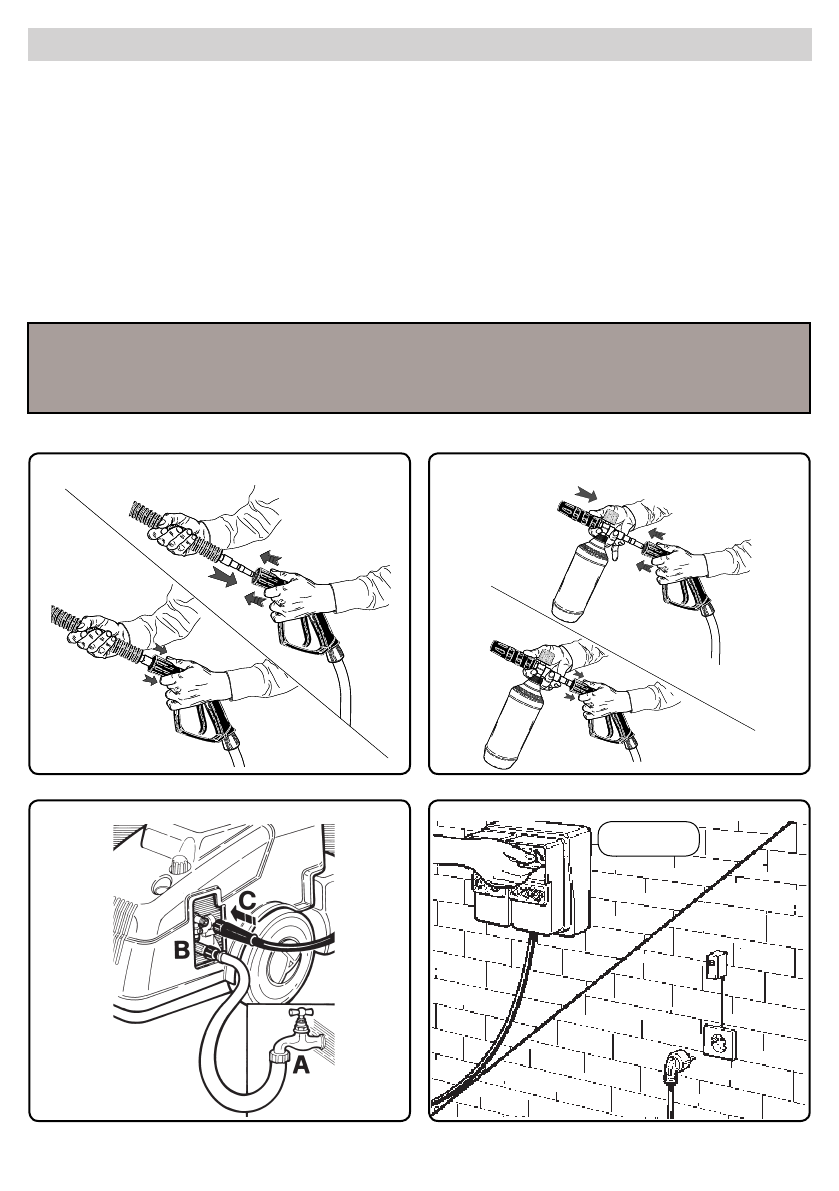 C
B
A