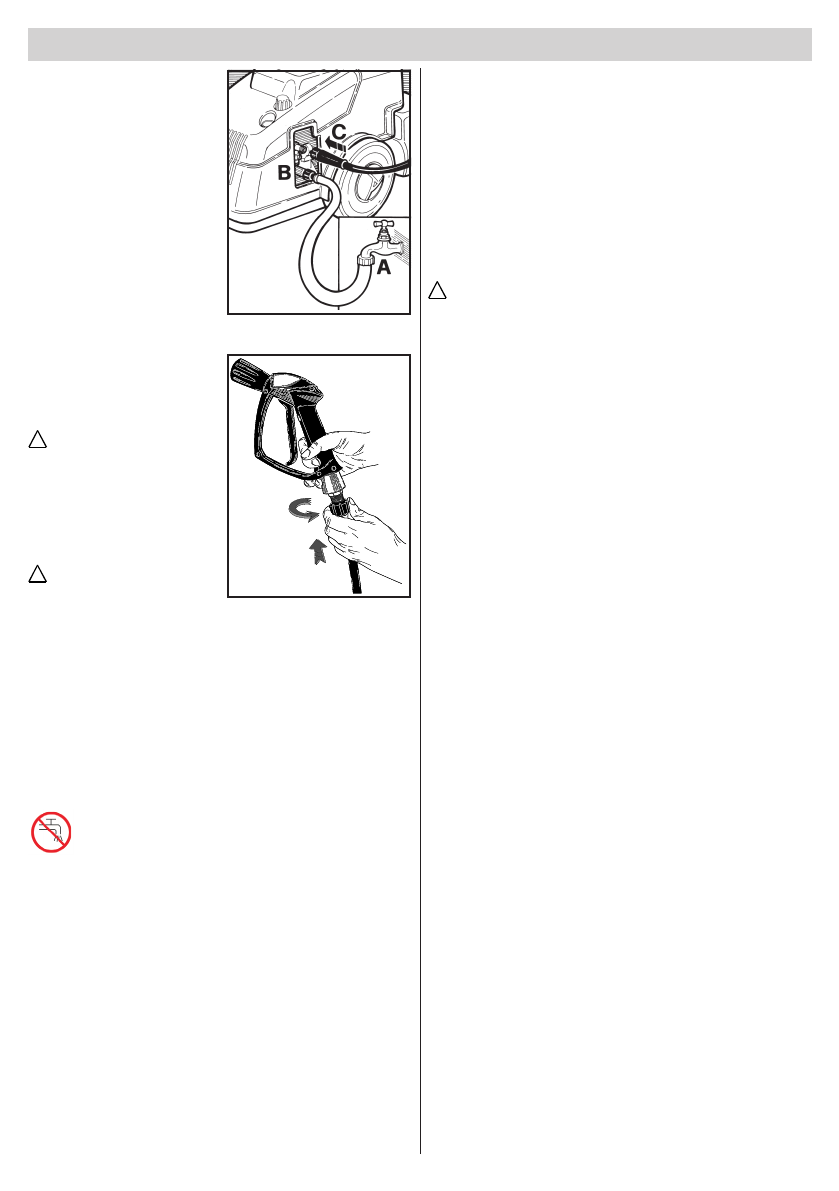 C
B
A