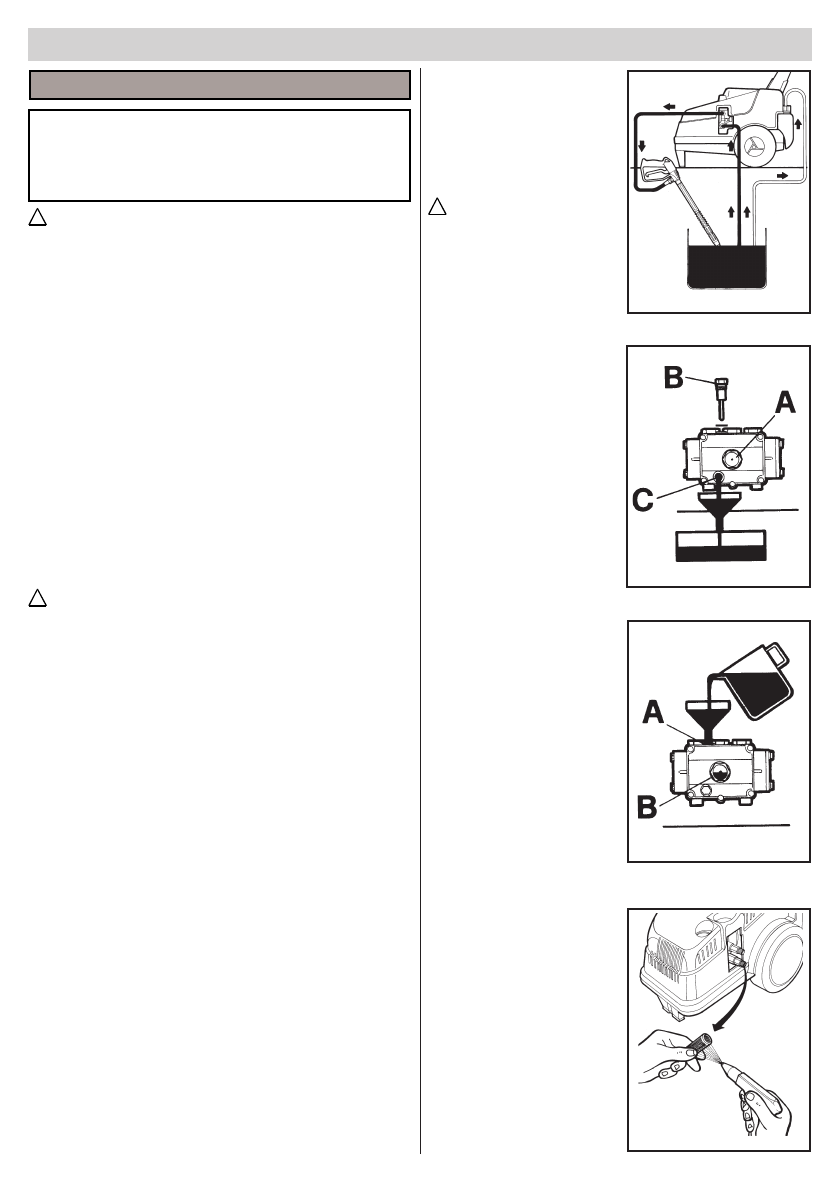 B

A

C

A

B