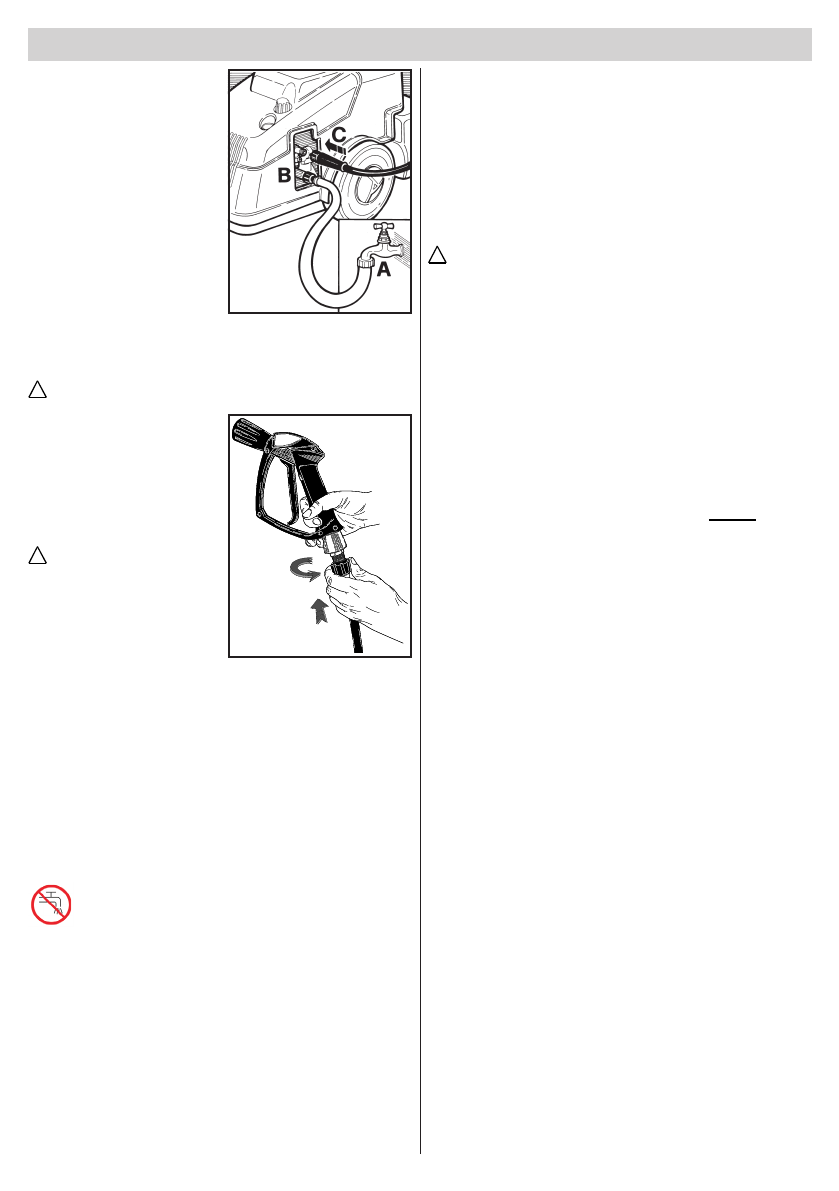 C
B
A