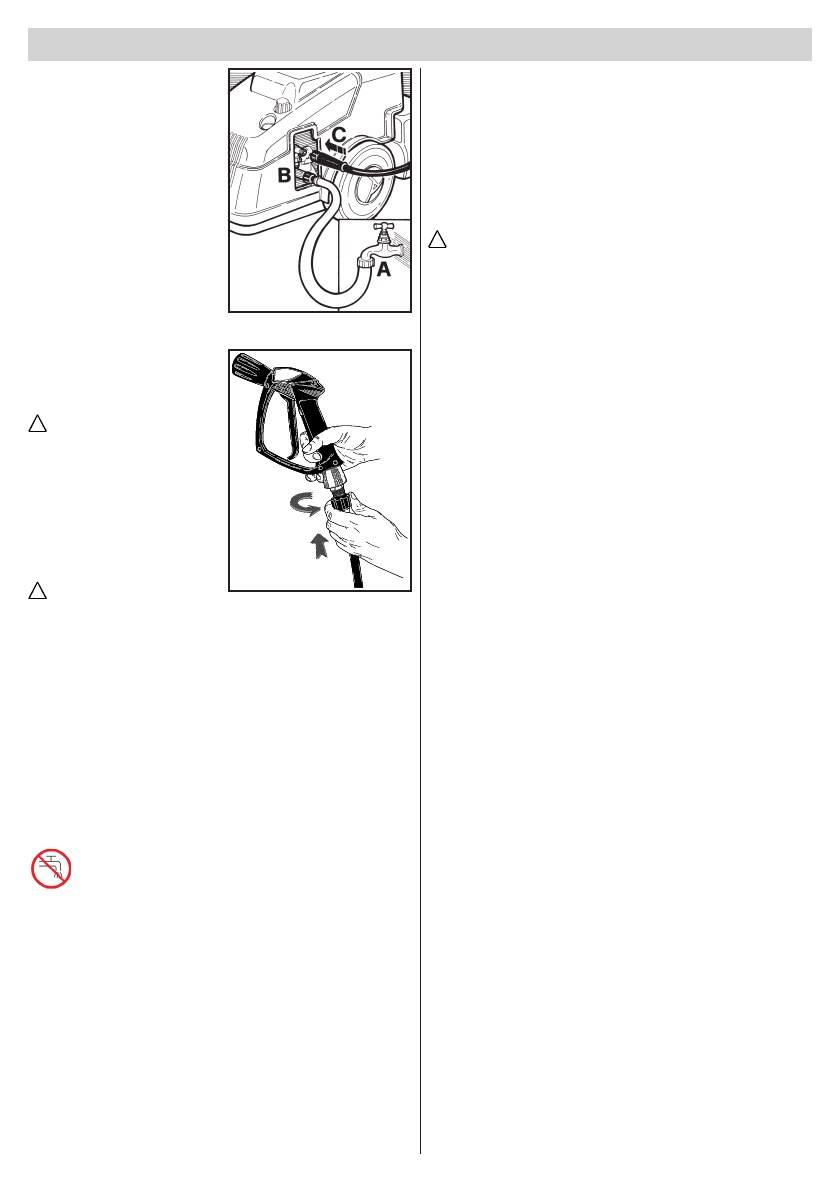 C

B

A