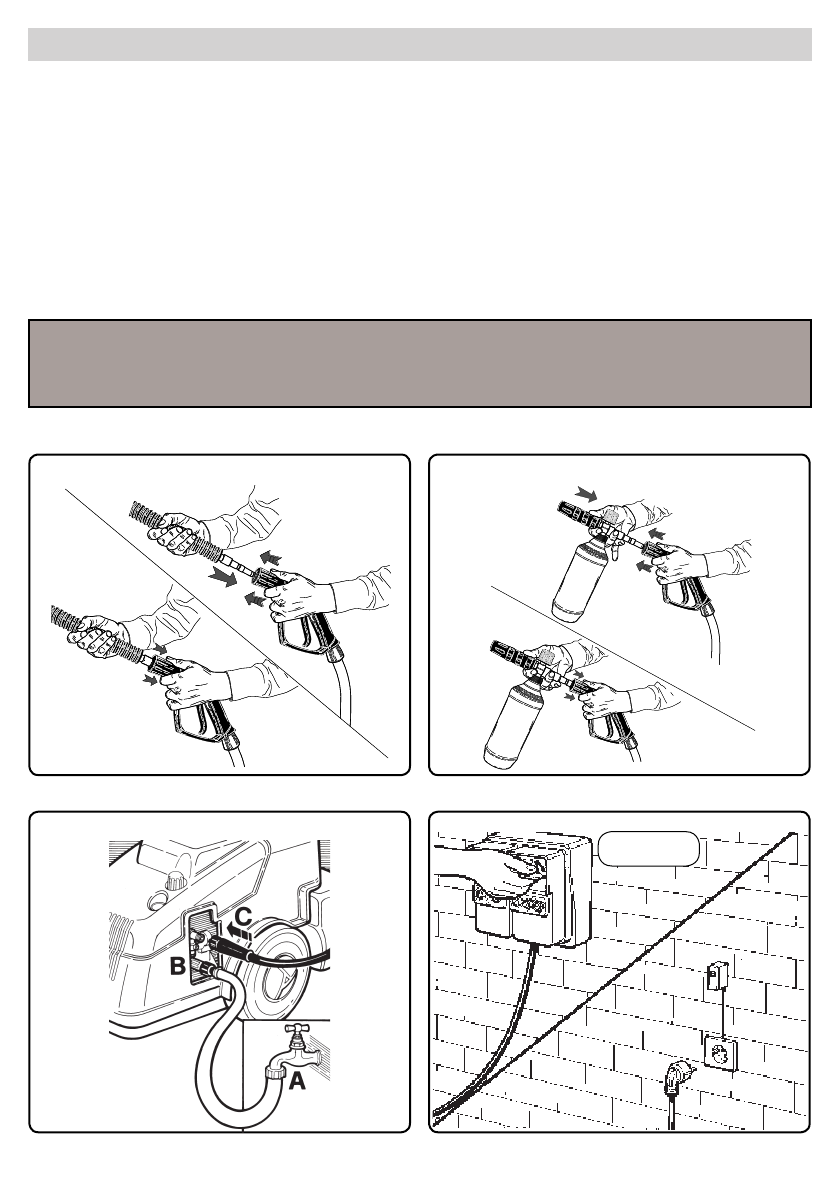 C

B

A