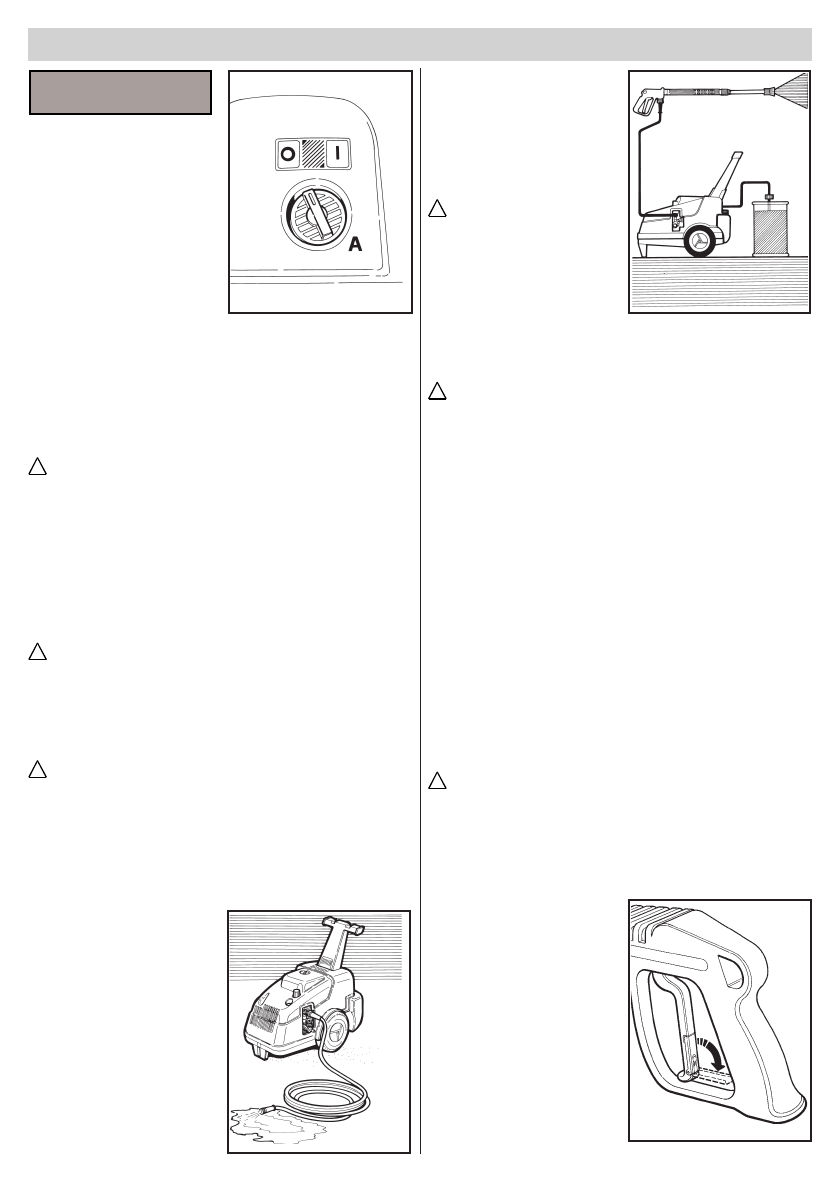 O
I
A