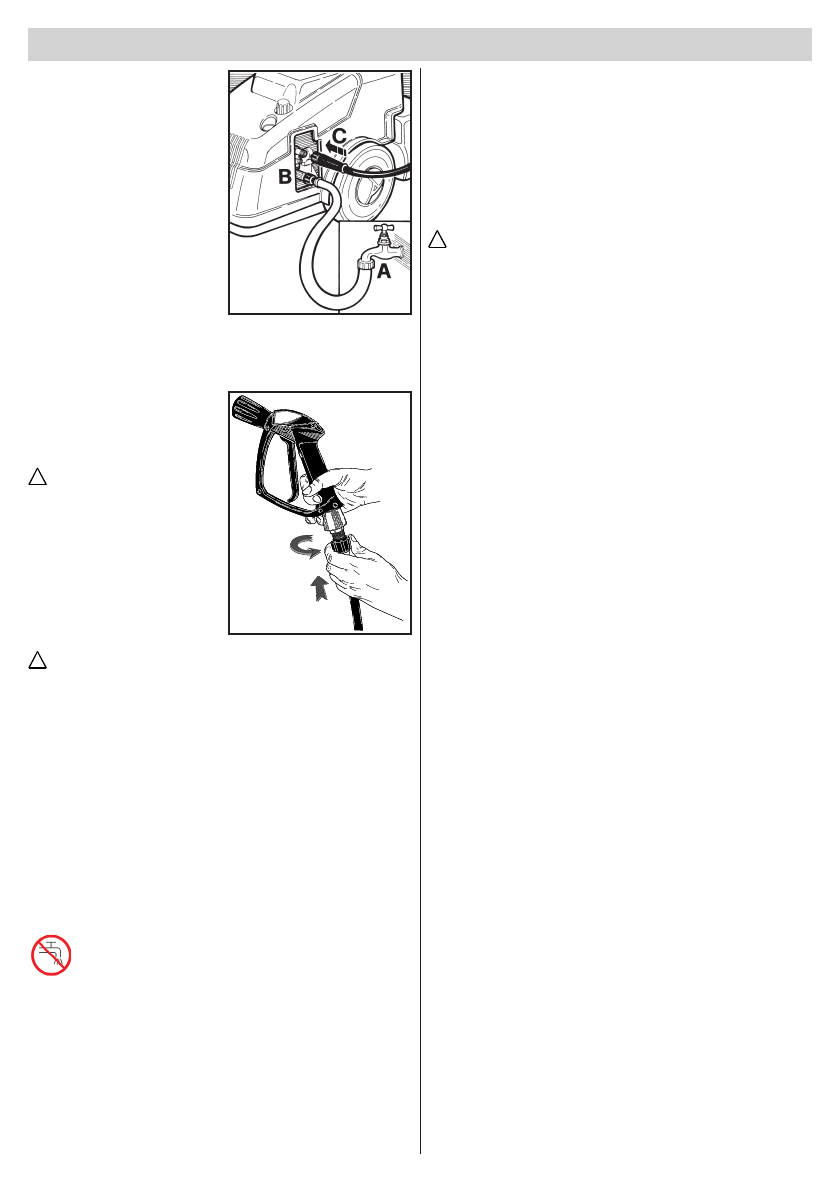 C
B
A