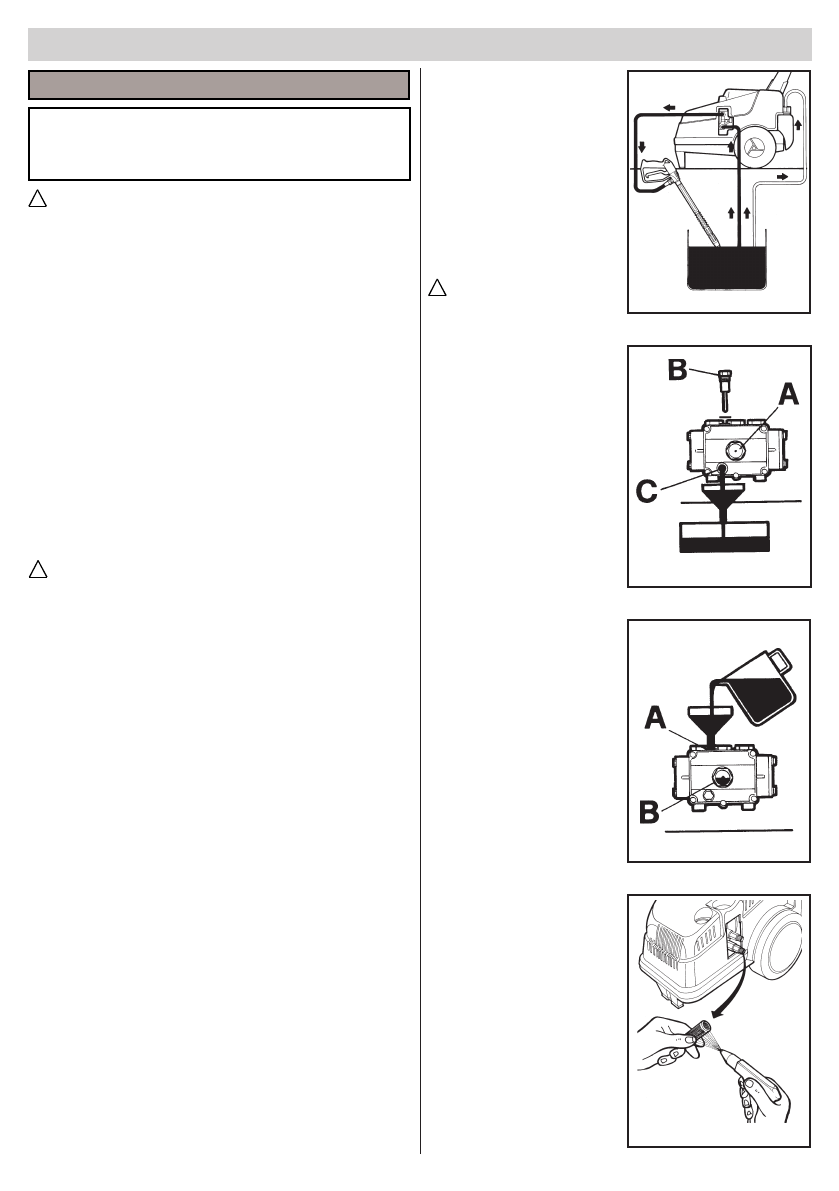 B
A
C
A
B