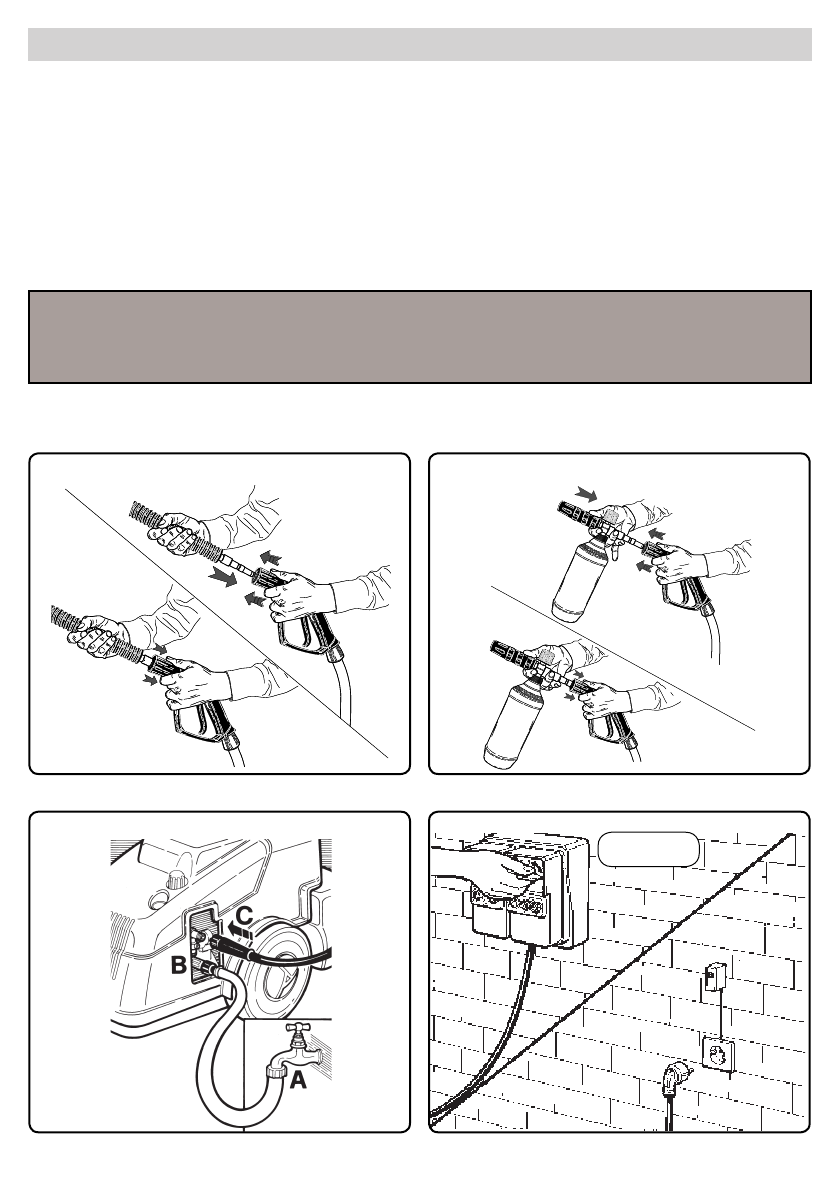 C
B
A