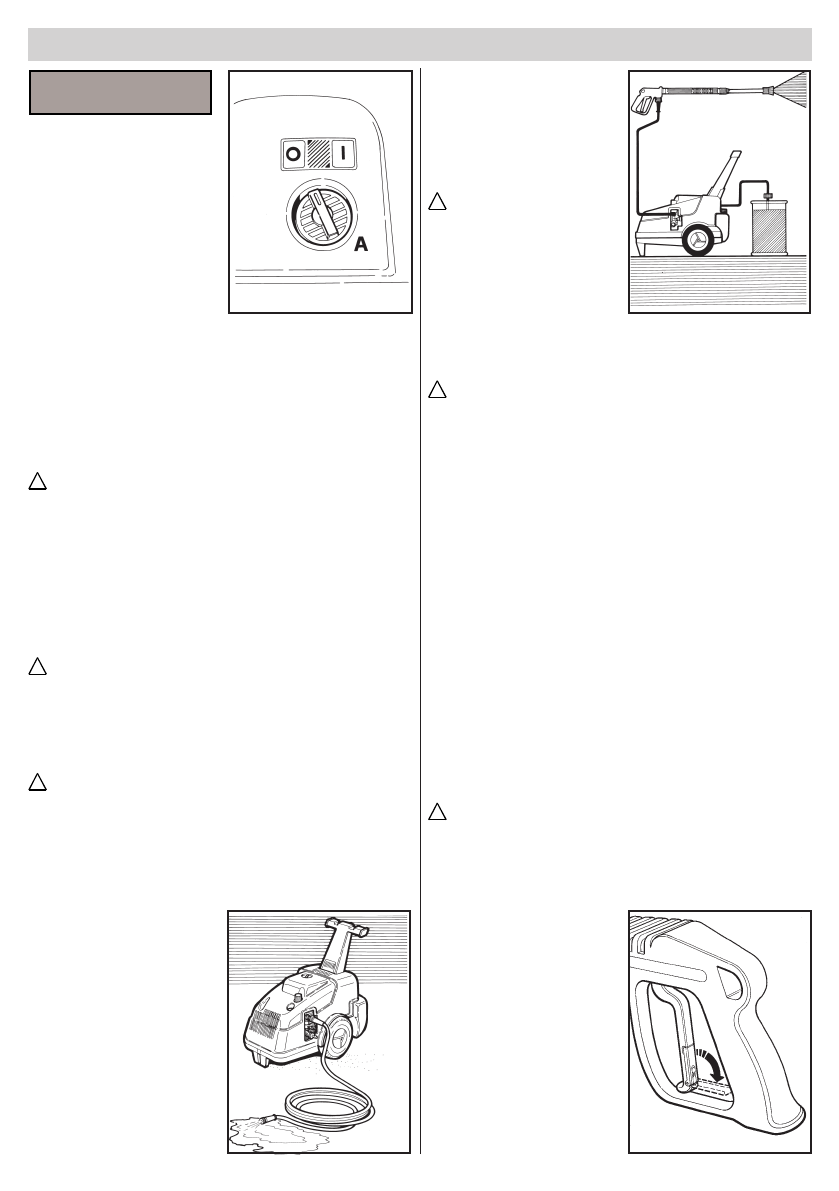 O

I

A