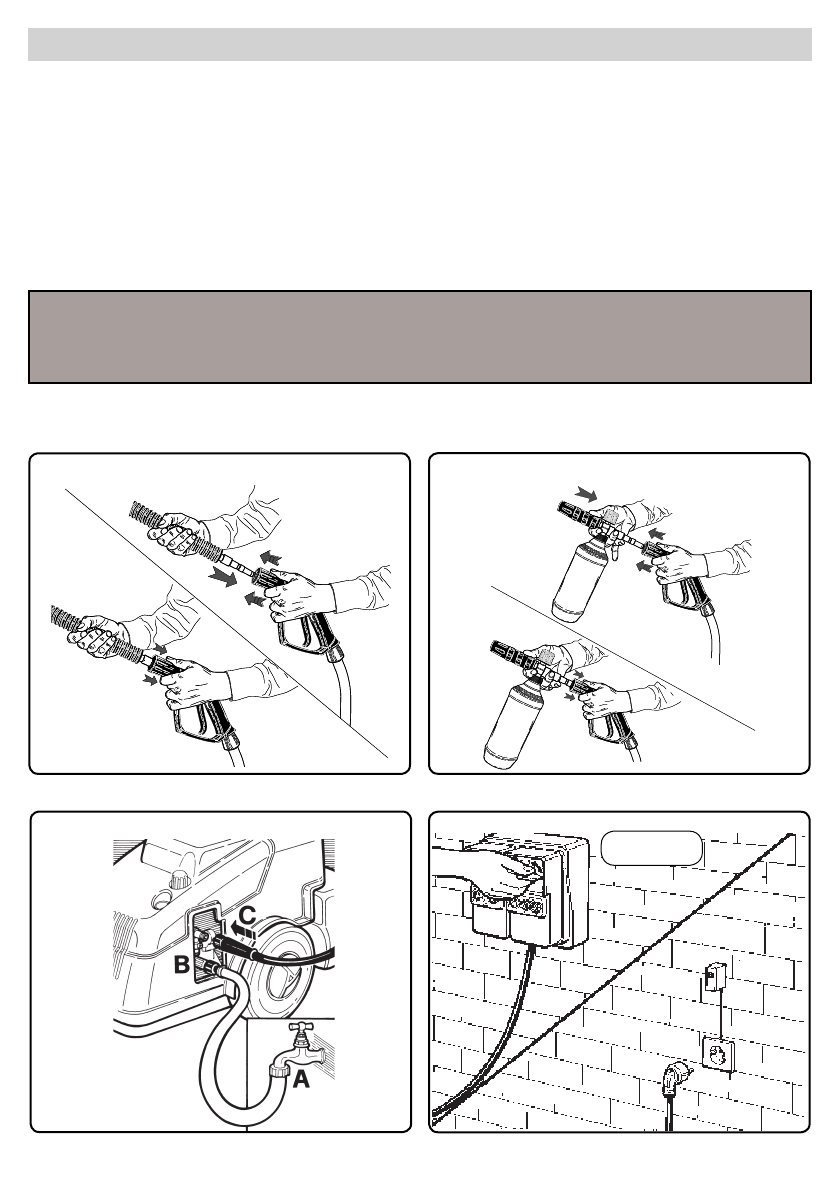 C
B
A