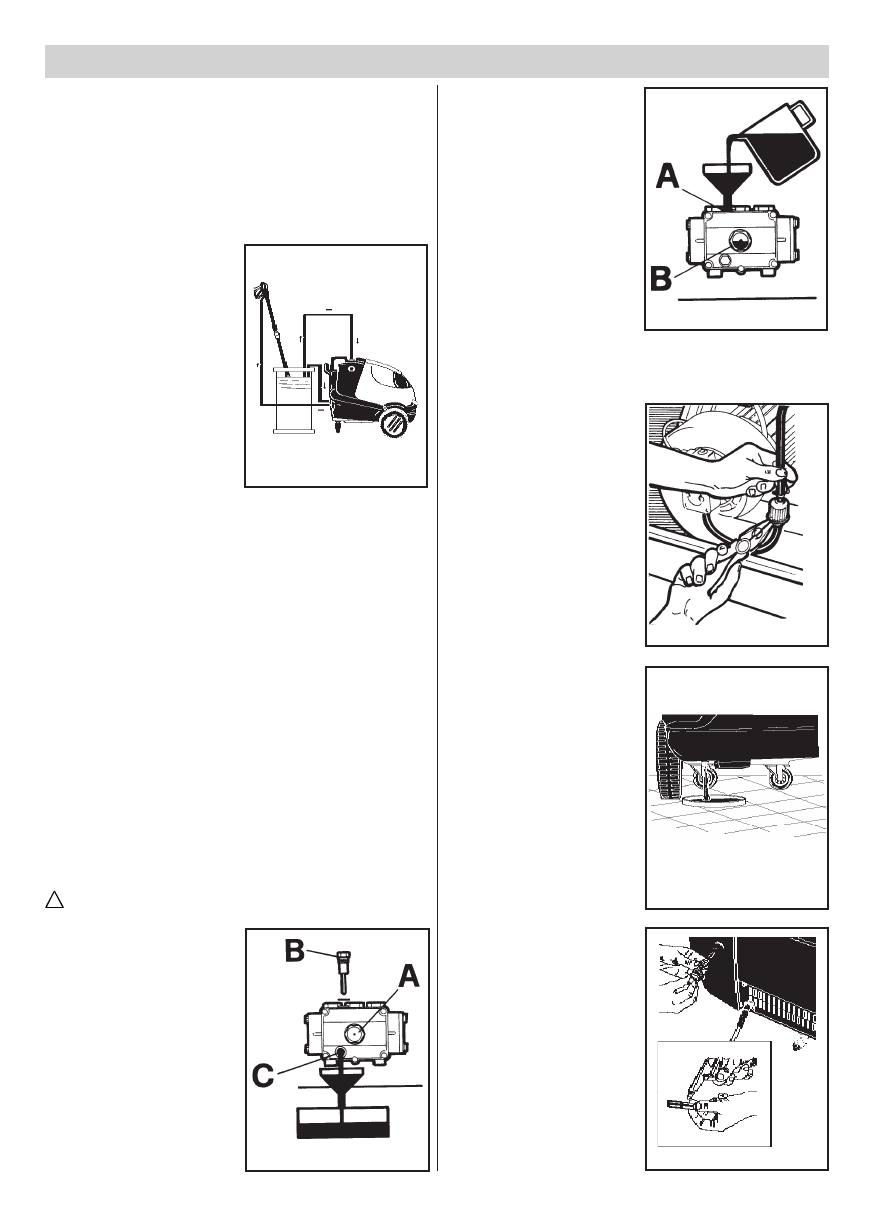 A

B

B

A

C