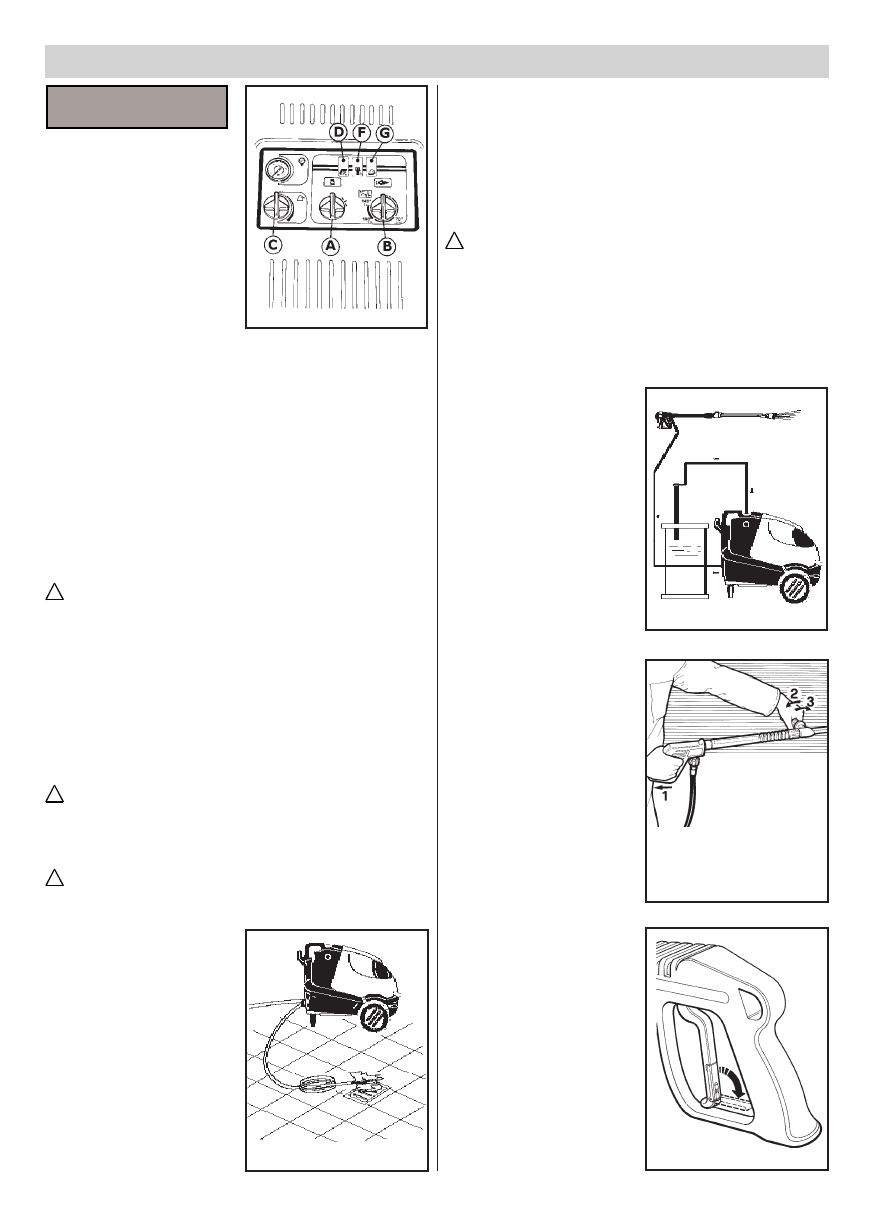 D F G

C A B

2
3
1