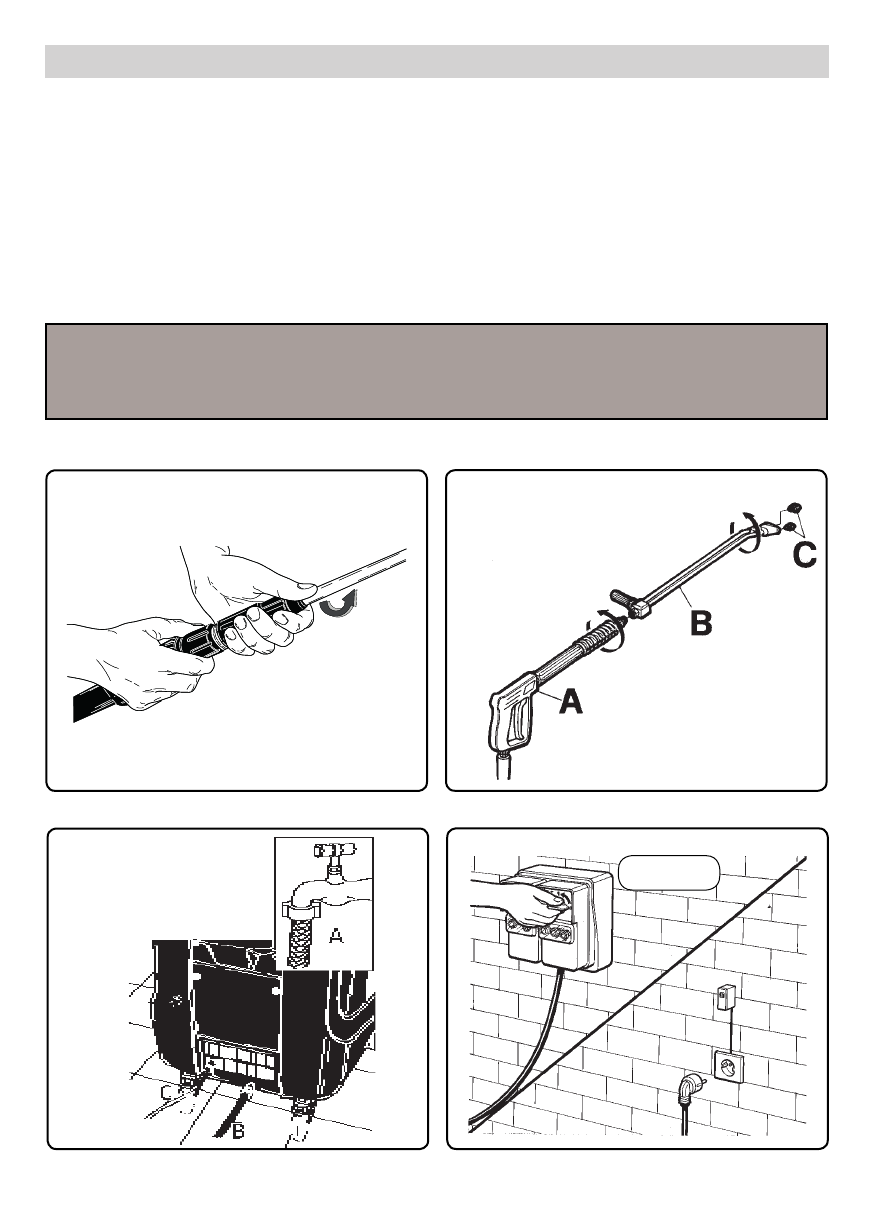 C

B

A

A

C

B