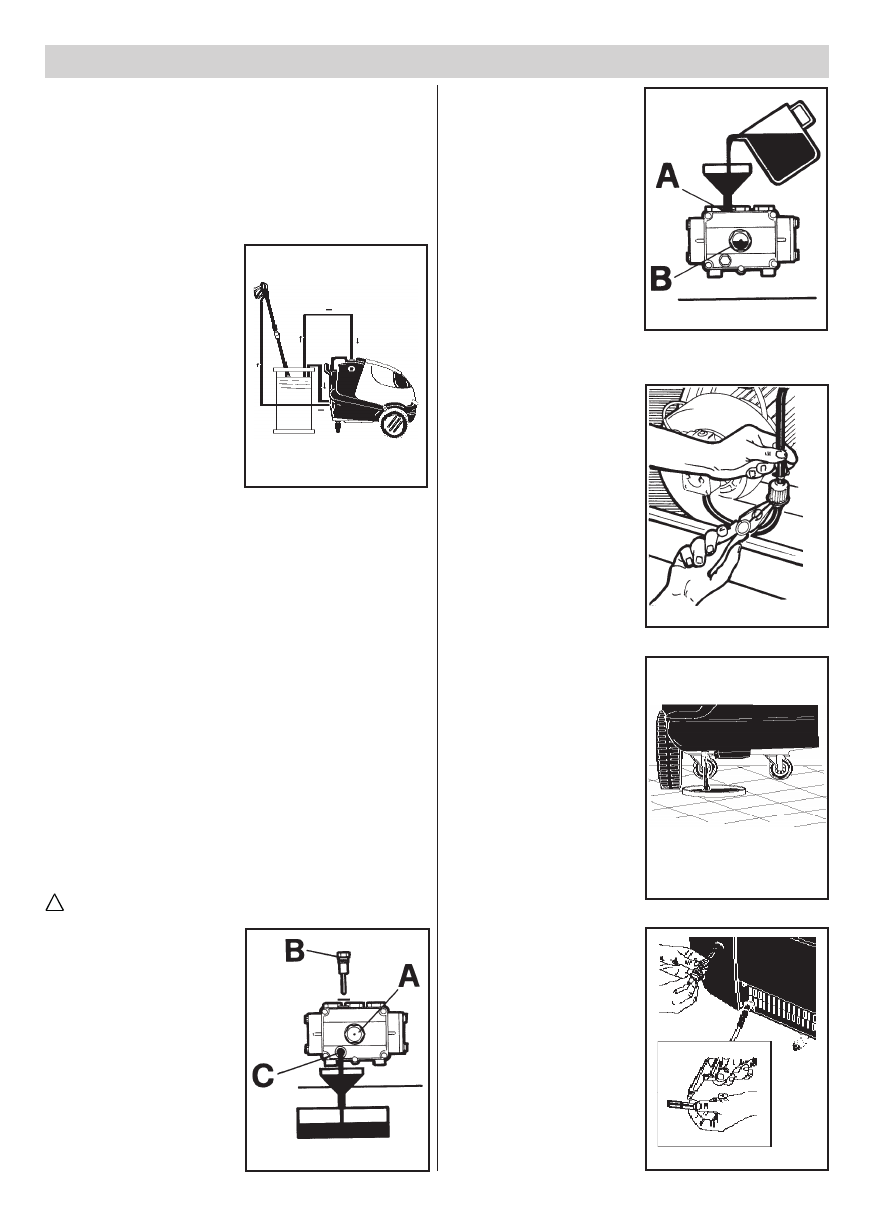 A

B

B

A

C