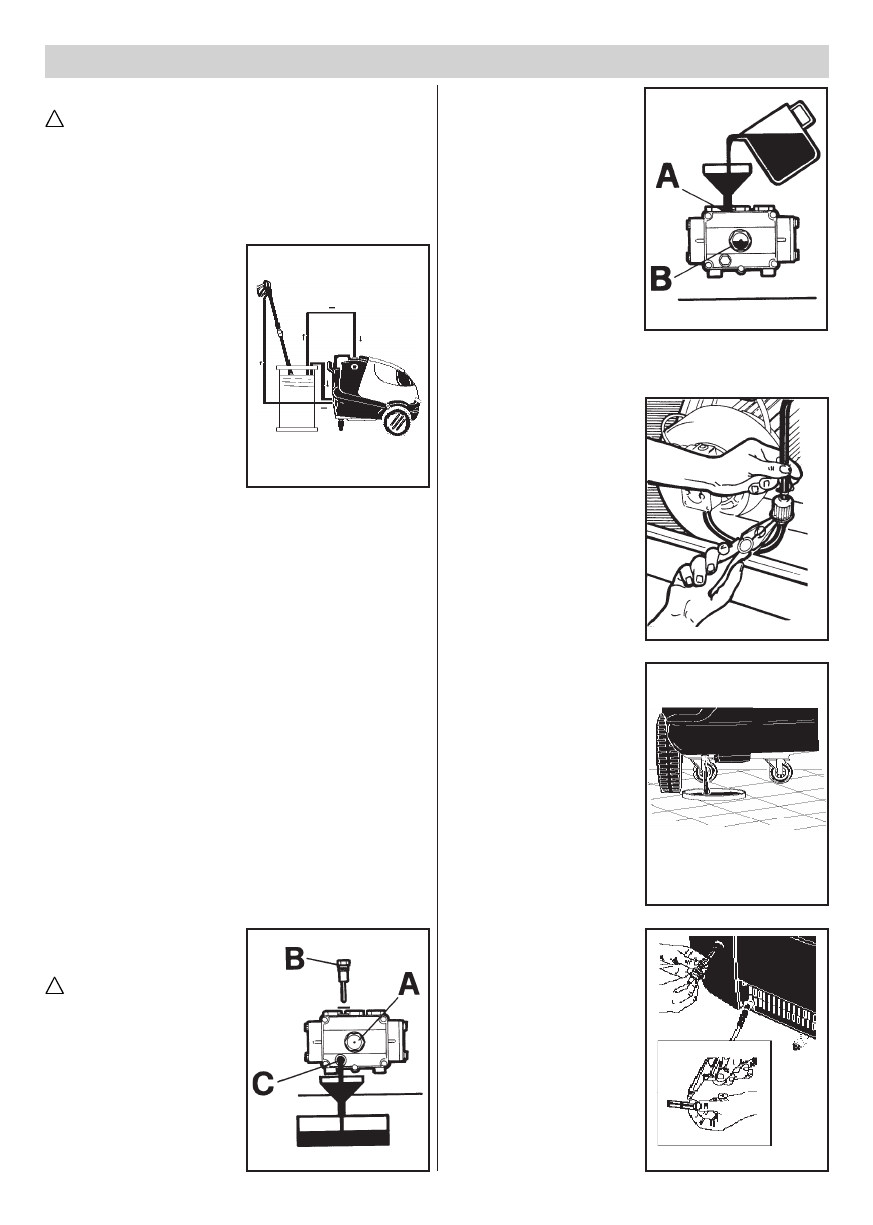 A

B

B

A

C