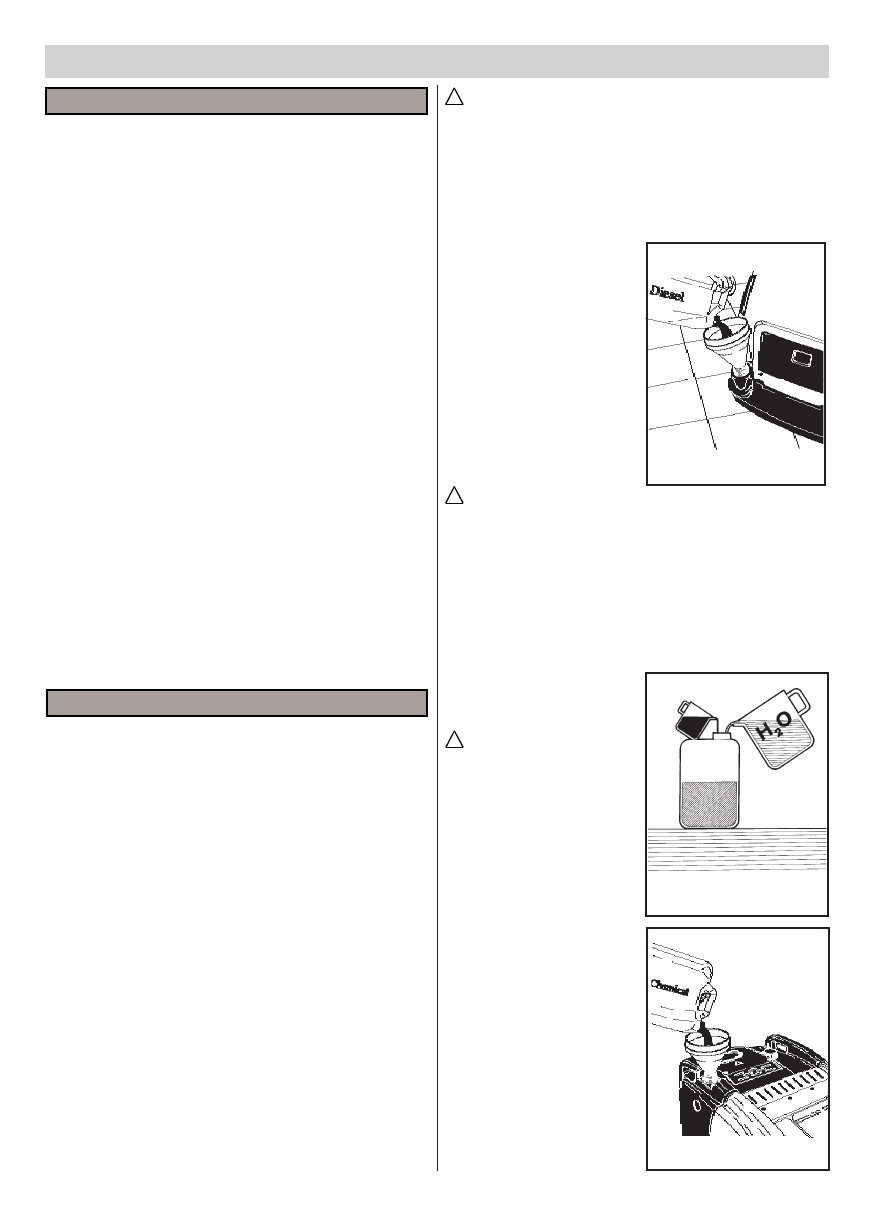 Diesel

$H_2O$

Chemical