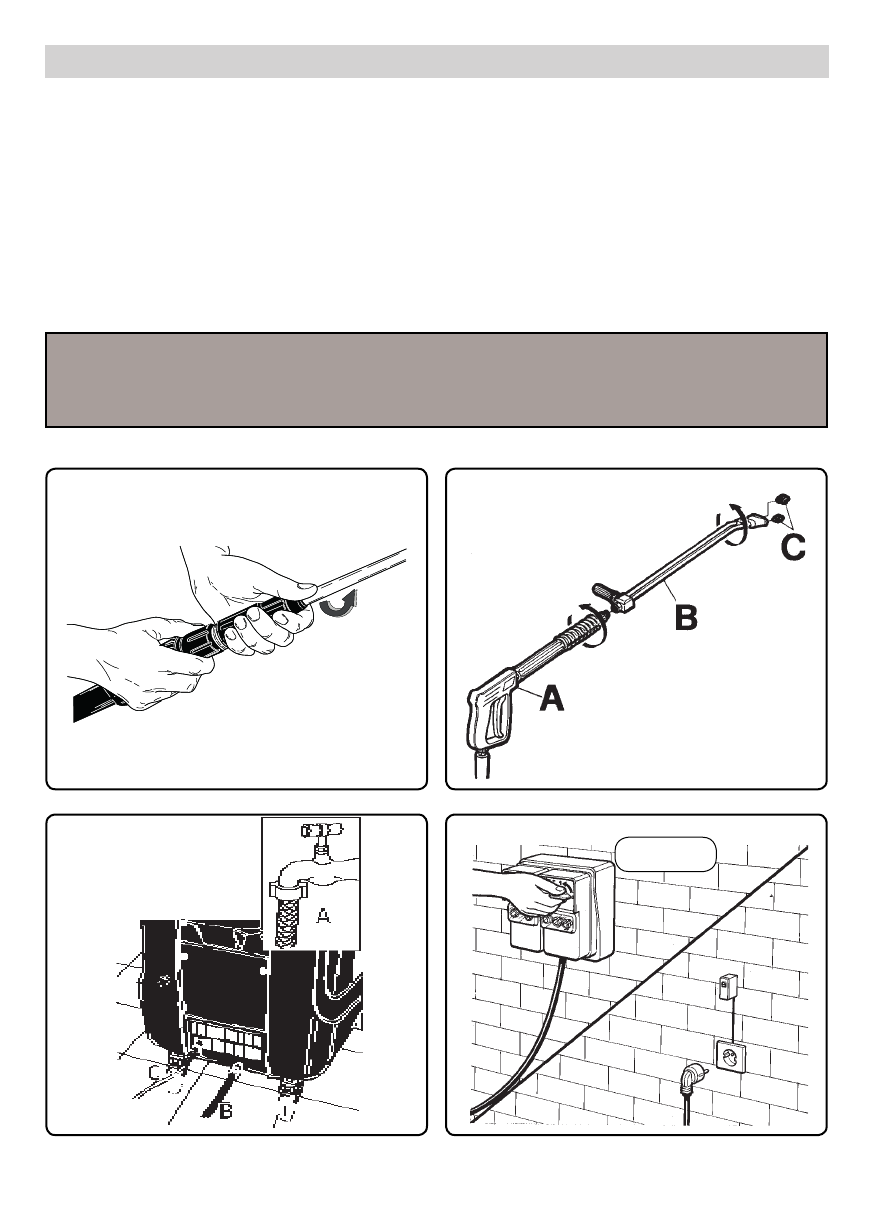 C

B

A

A

C

B