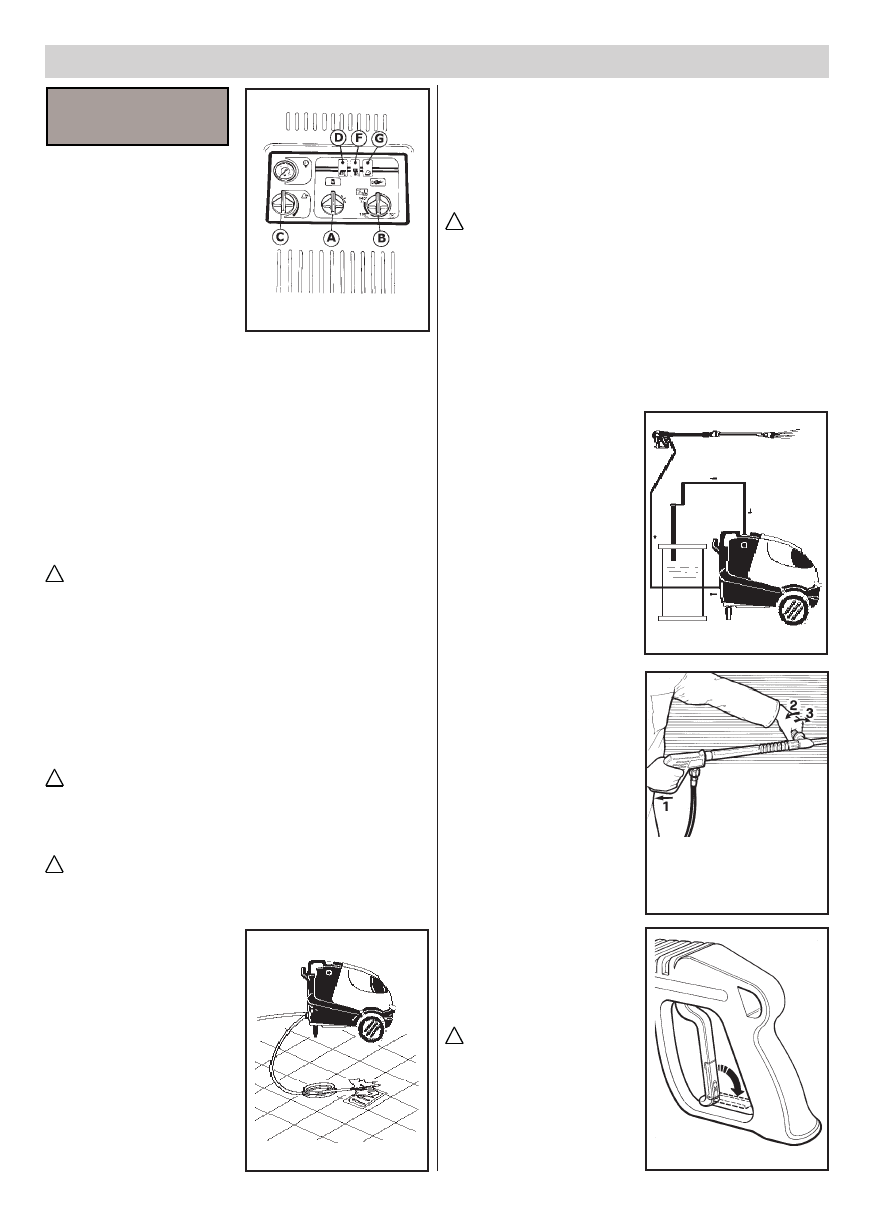 D F G

C A B

2
3
1