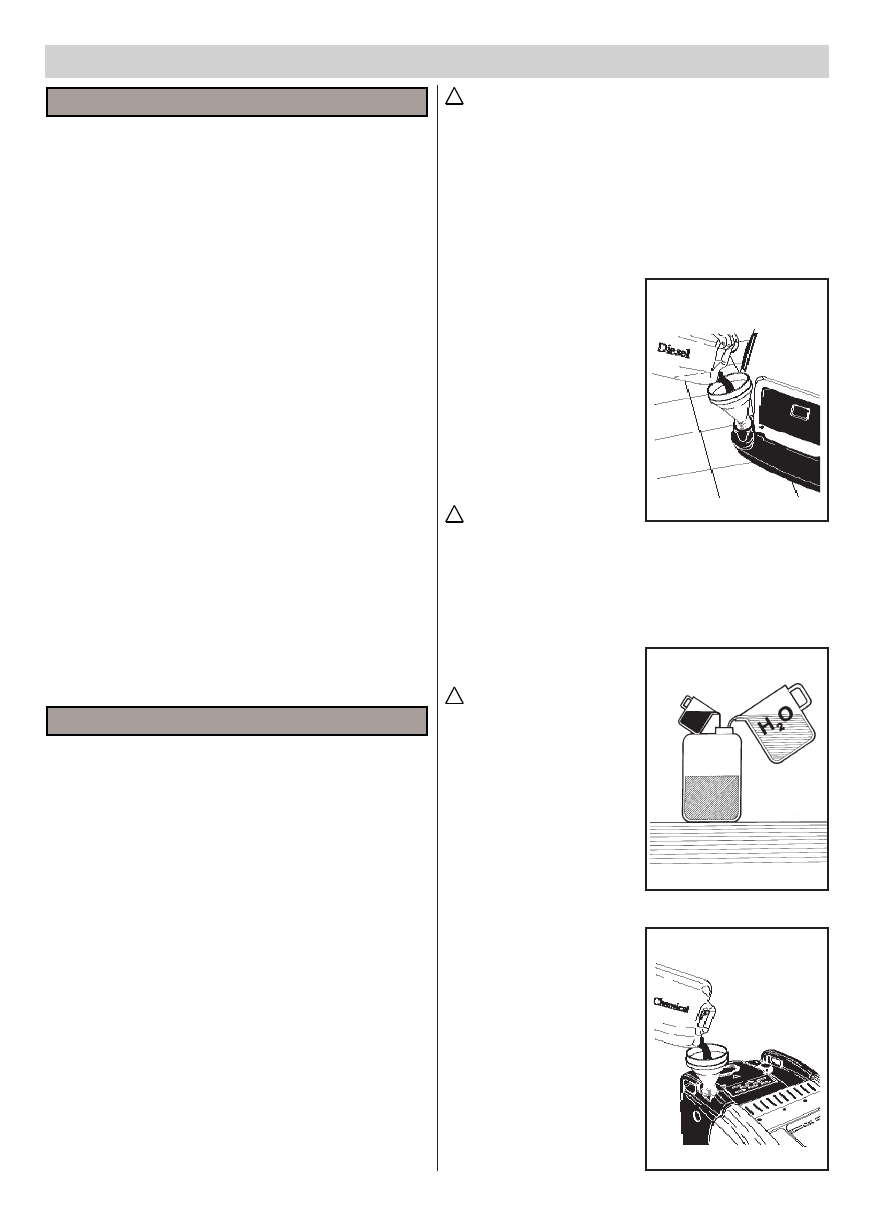 Diesel

$H_2O$

Chemical