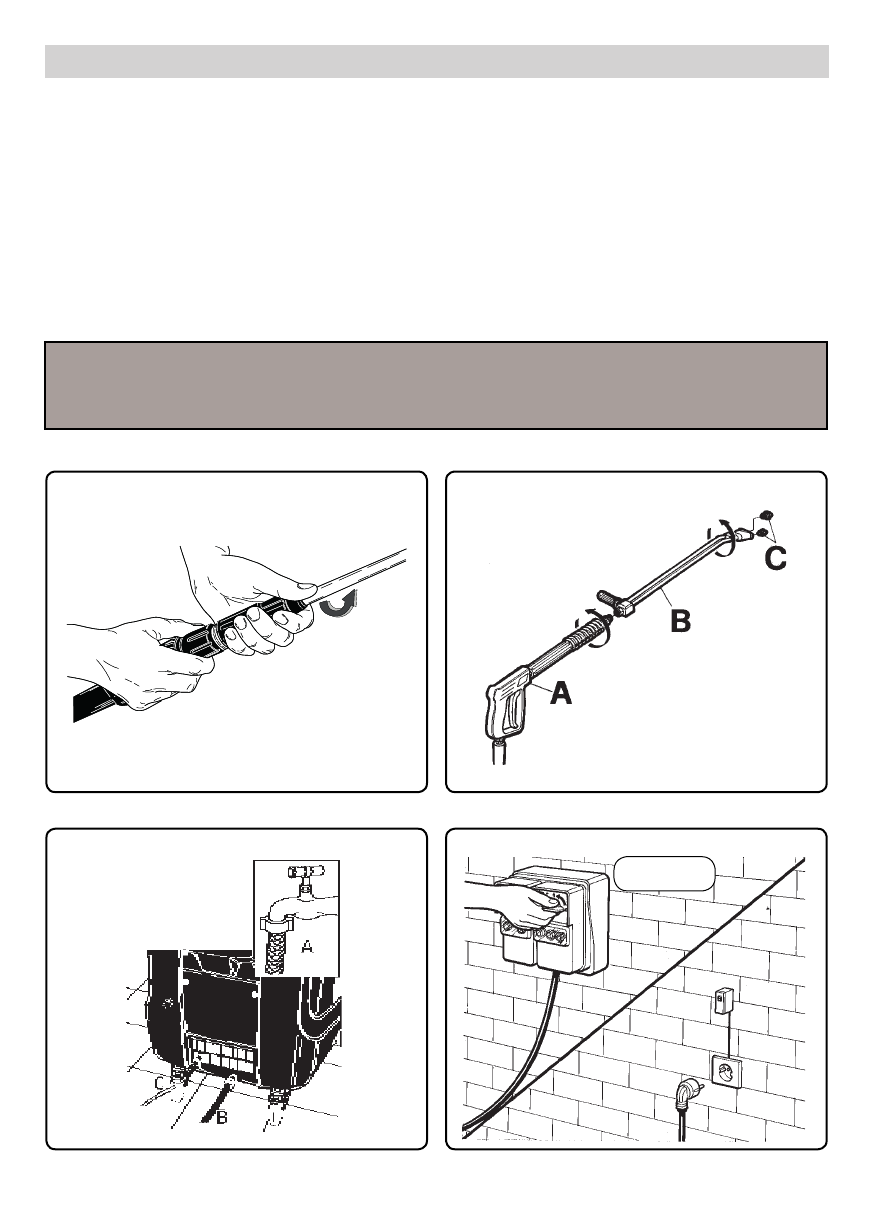 C

B

A

A

C

B