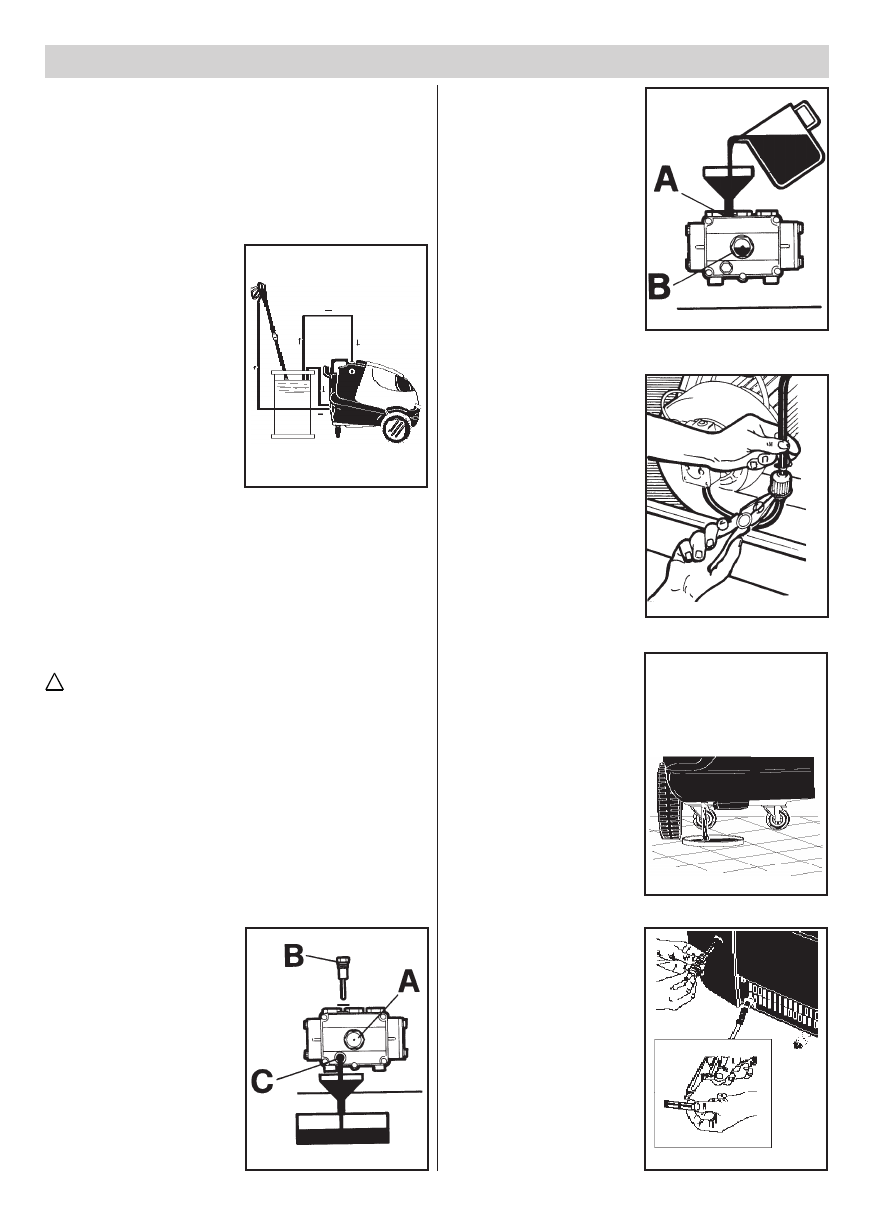 A

B

B

A

C