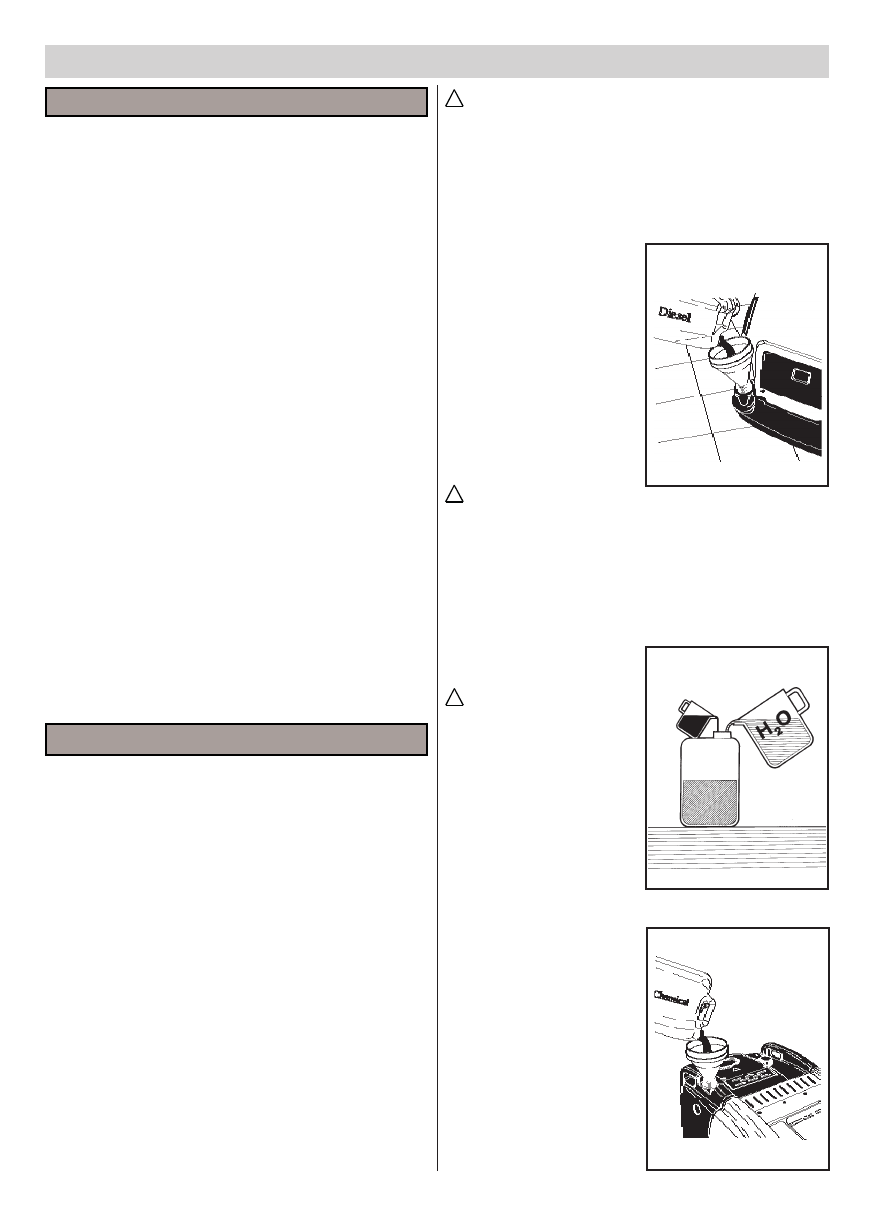 Diesel

$H_2O$

Chemical