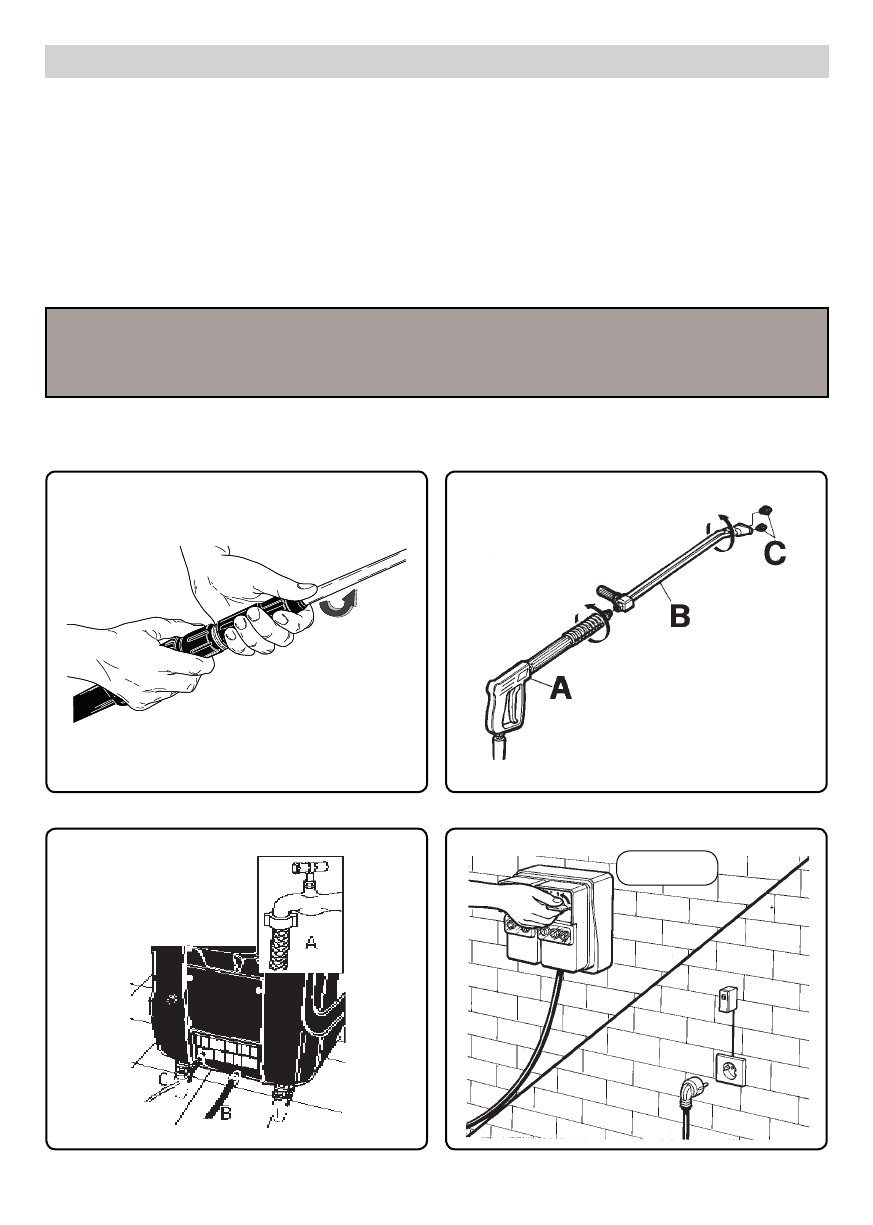 C
B
A
A
C
B