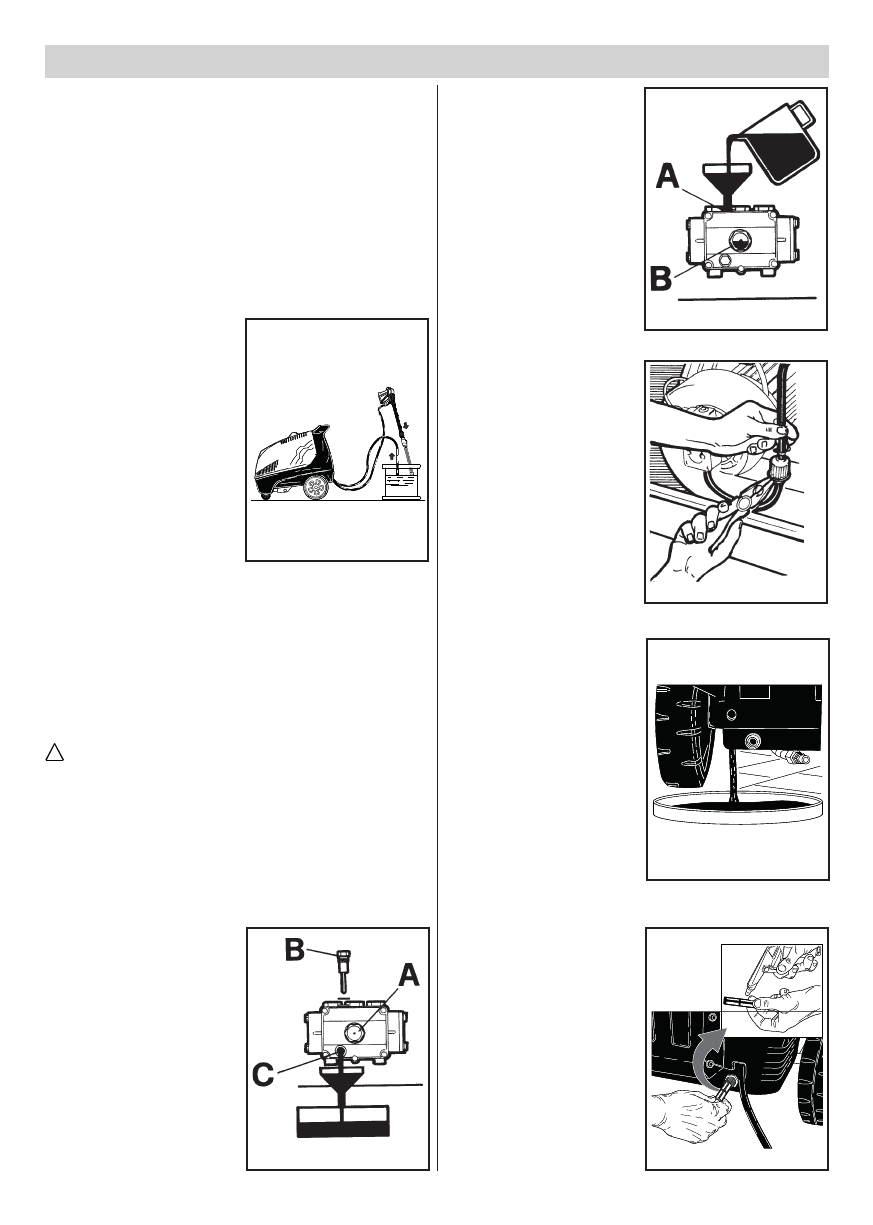 A
B

B
A
C