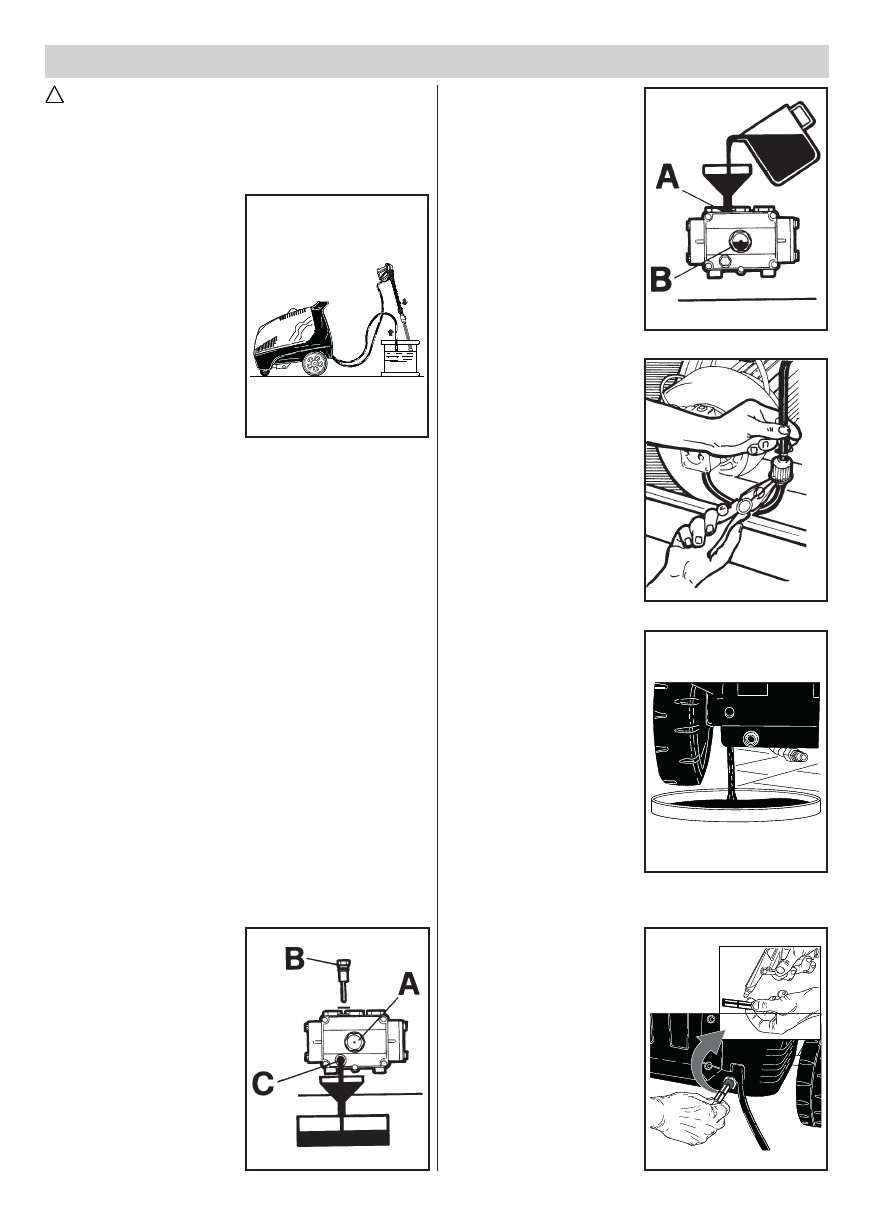 A
B

B
A
C