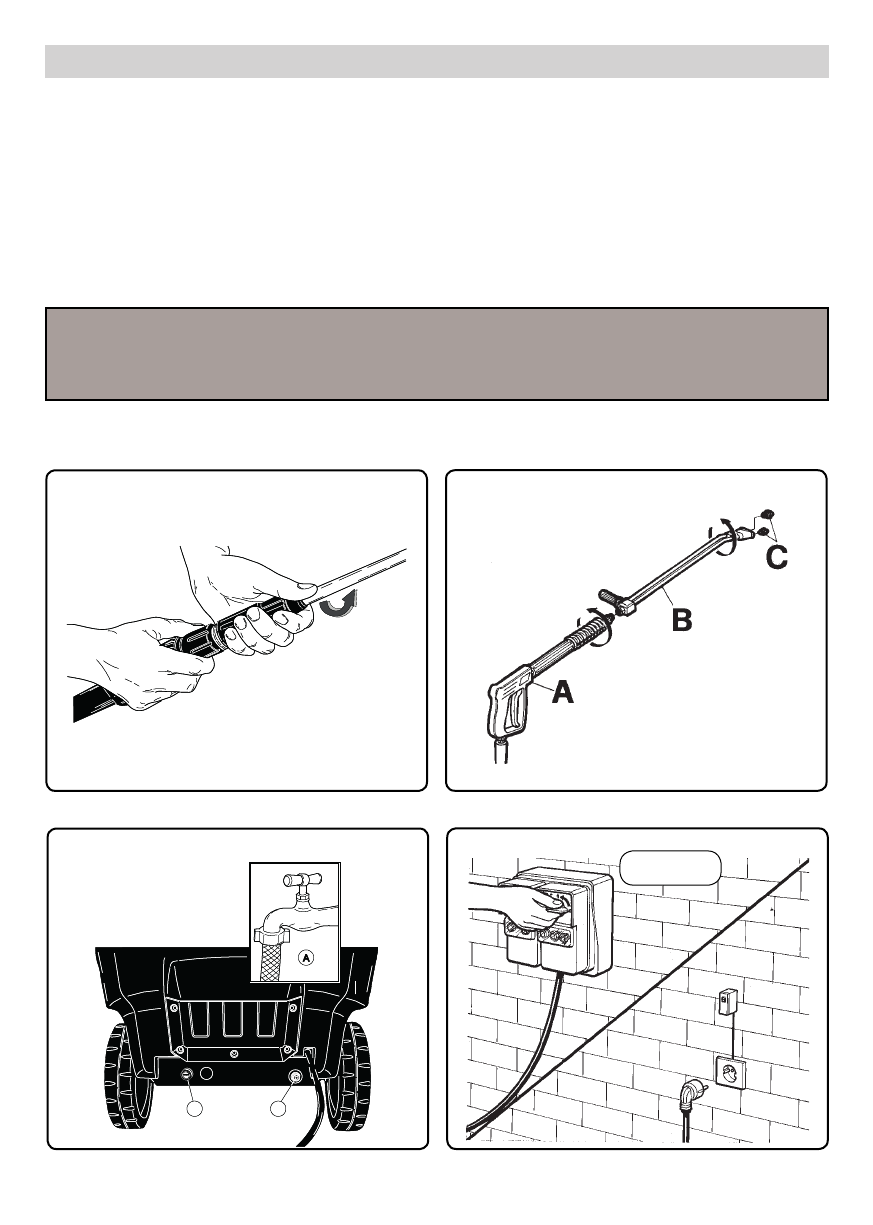 C

B

A

A