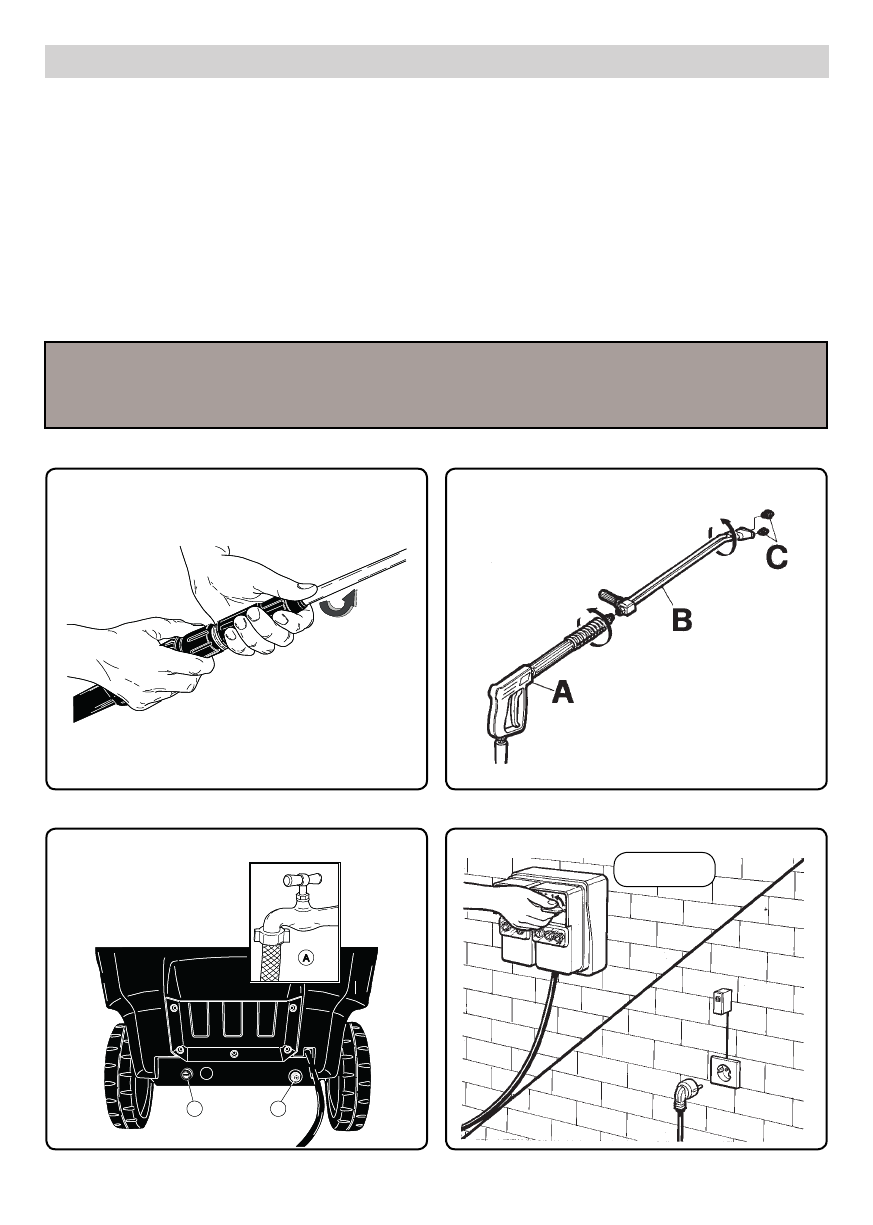 C

B

A

A