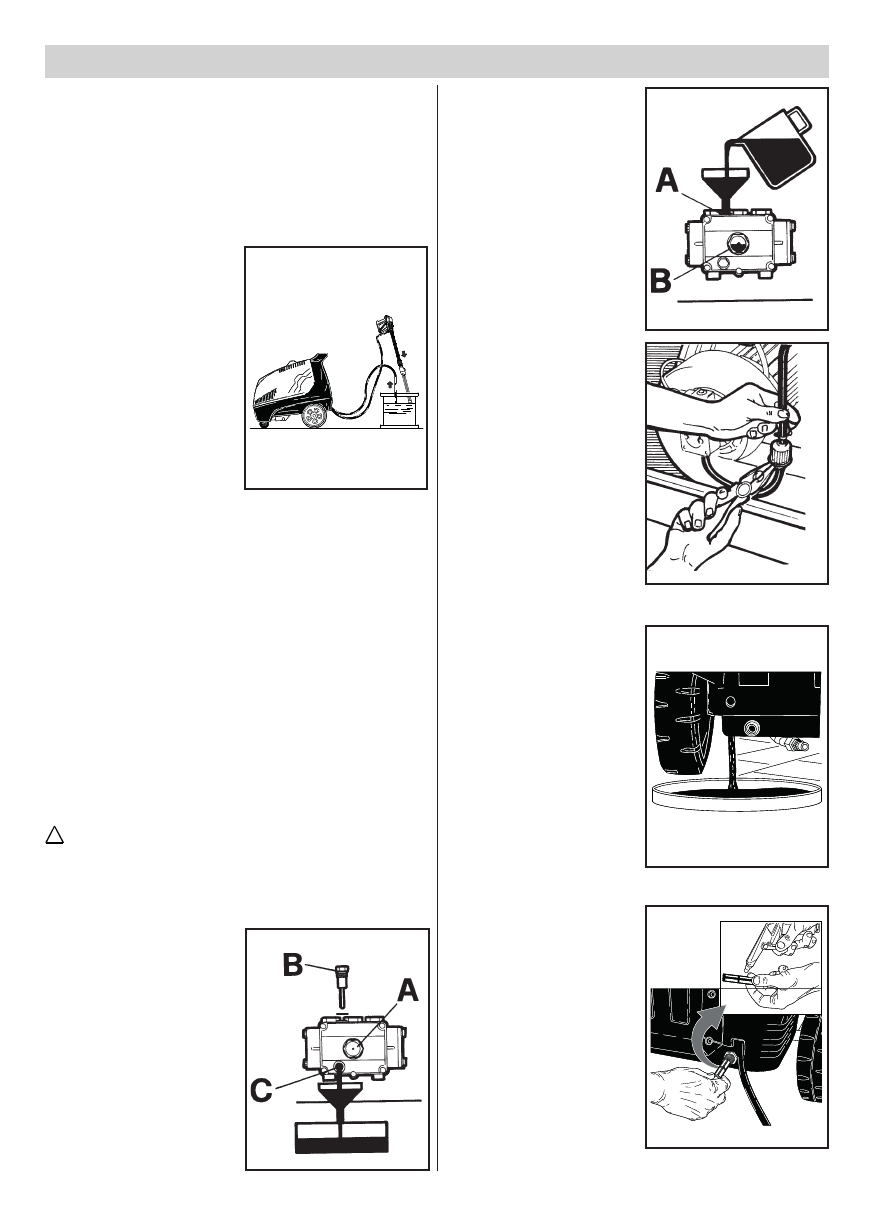 A

B

B

A

C