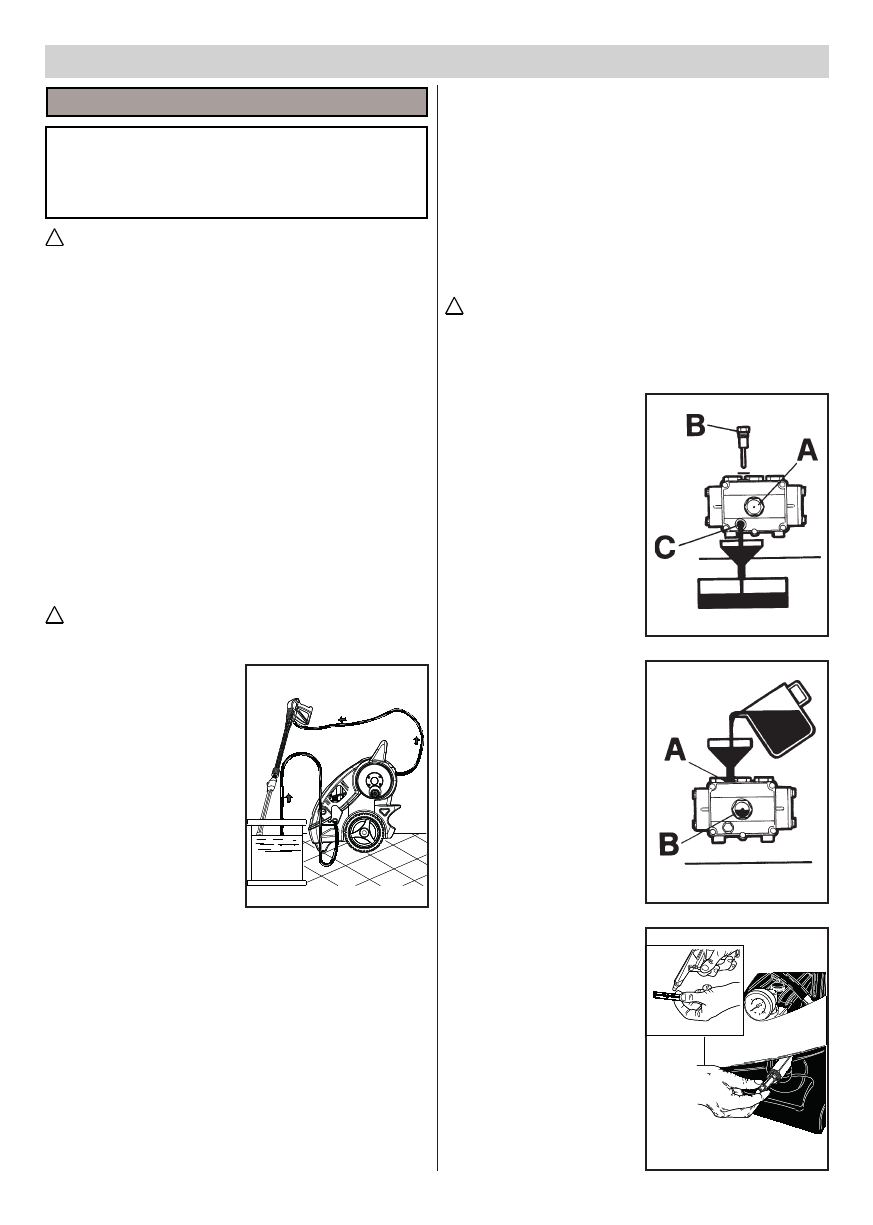 B
A
C
A
B